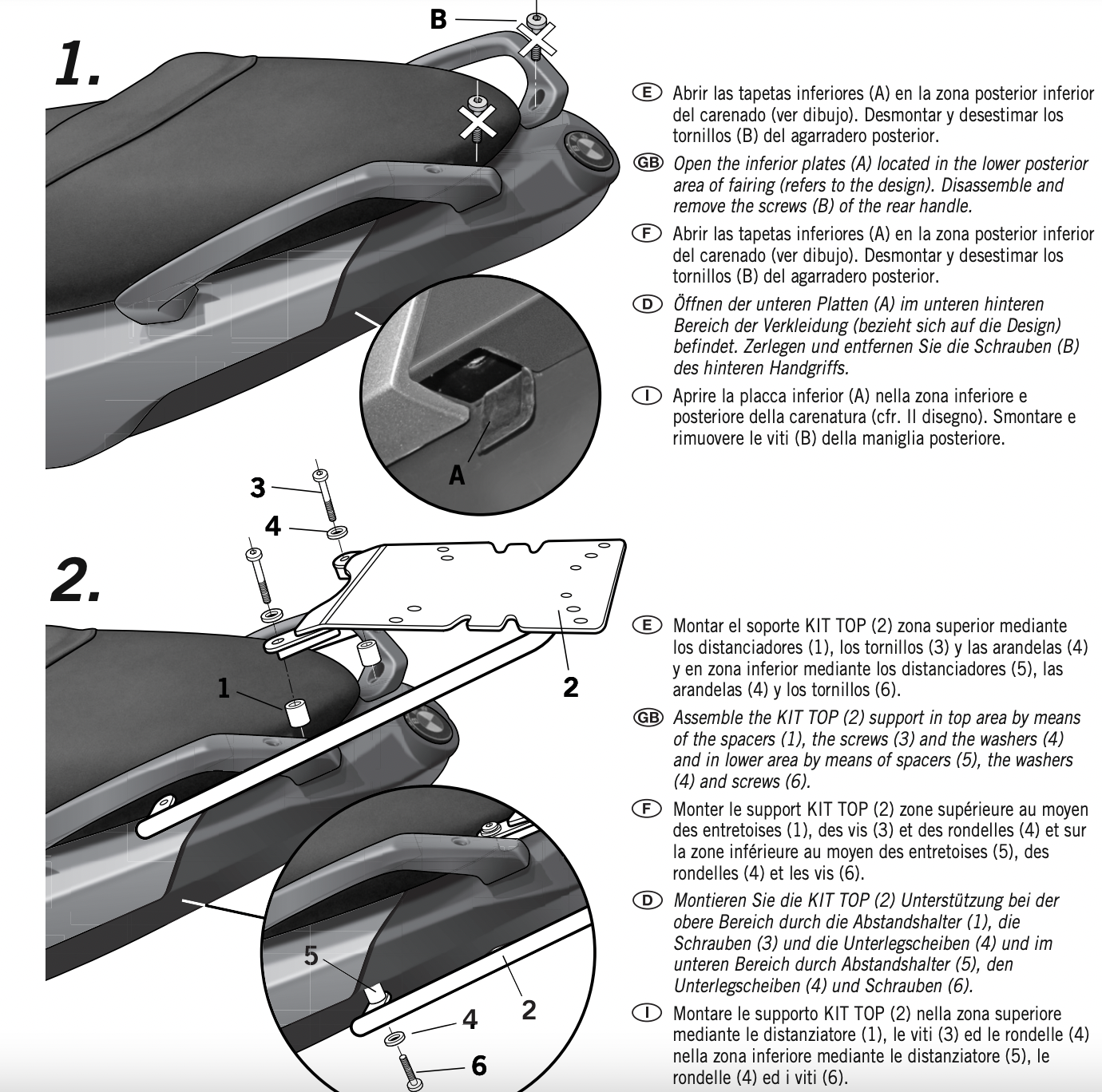 1.

B

A

E Abrir las tapetas inferiores (A) en la zona posterior inferior del carenado (ver dibujo). Desmontar y desestimar los tornillos (B) del agarradero posterior.

GB Open the inferior plates (A) located in the lower posterior area of fairing (refers to the design). Disassemble and remove the screws (B) of the rear handle.

F Abrir las tapetas inferiores (A) en la zona posterior inferior del carenado (ver dibujo). Desmontar y desestimar los tornillos (B) del agarradero posterior.

D Öffnen der unteren Platten (A) im unteren hinteren Bereich der Verkleidung (bezieht sich auf die Design) befindet. Zerlegen und entfernen Sie die Schrauben (B) des hinteren Handgriffs.

I Aprire la placca inferior (A) nella zona inferiore e posteriore della carenatura (cfr. Il disegno). Smontare e rimuovere le viti (B) della maniglia posteriore.

2.

3

4

1

2

5

2

4

6

E Montar el soporte KIT TOP (2) zona superior mediante los distanciadores (1), los tornillos (3) y las arandelas (4) y en zona inferior mediante los distanciadores (5), las arandelas (4) y los tornillos (6).

GB Assemble the KIT TOP (2) support in top area by means of the spacers (1), the screws (3) and the washers (4) and in lower area by means of spacers (5), the washers (4) and screws (6).

F Monter le support KIT TOP (2) zone supérieure au moyen des entretoises (1), des vis (3) et des rondelles (4) et sur la zone inférieure au moyen des entretoises (5), des rondelles (4) et les vis (6).

D Montieren Sie die KIT TOP (2) Unterstützung bei der obere Bereich durch die Abstandshalter (1), die Schrauben (3) und die Unterlegscheiben (4) und im unteren Bereich durch Abstandshalter (5), den Unterlegscheiben (4) und Schrauben (6).

I Montare le supporto KIT TOP (2) nella zona superiore mediante le distanziatore (1), le viti (3) ed le rondelle (4) nella zona inferiore mediante le distanziatore (5), le rondelle (4) ed i viti (6).