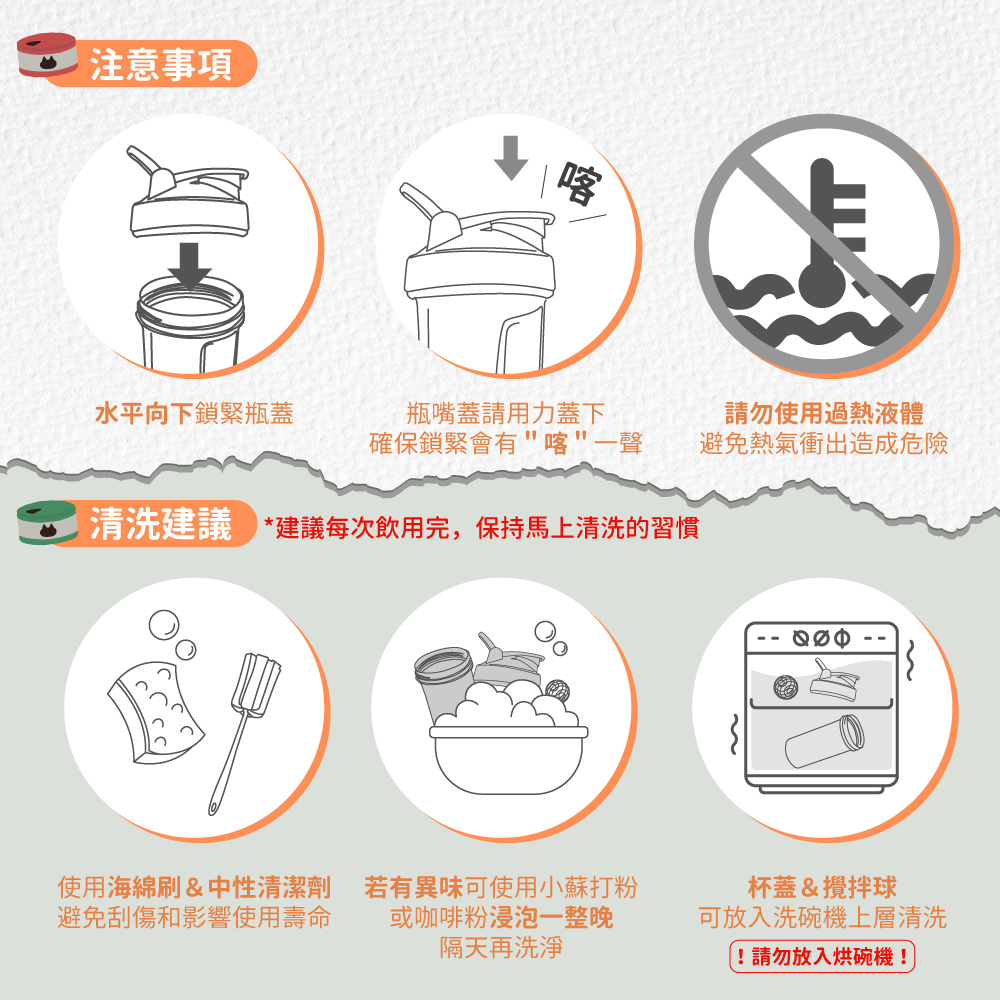 注意事項

喀

水平向下鎖緊瓶蓋

瓶嘴蓋請用力蓋下
確保鎖緊會有"喀"一聲

請勿使用過熱液體
避免熱氣衝出造成危險

清洗建議 *建議每次飲用完，保持馬上清洗的習慣

使用海綿刷＆中性清潔劑
避免刮傷和影響使用壽命

若有異味可使用小蘇打粉
或咖啡粉浸泡一整晚
隔天再洗淨

杯蓋＆攪拌球
可放入洗碗機上層清洗
！請勿放入烘碗機！