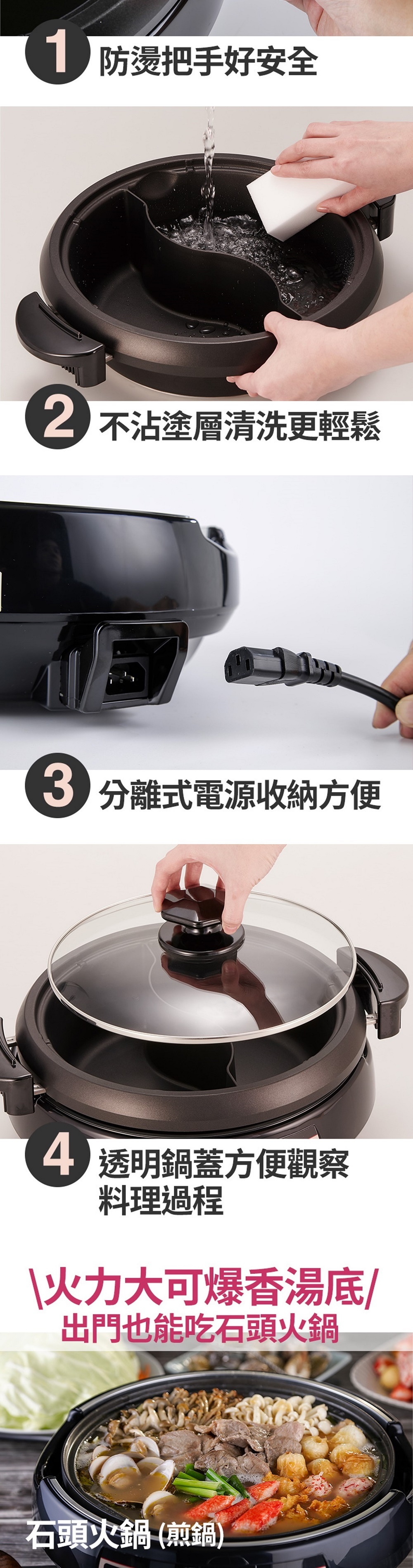 1 防燙把手好安全

2 不沾塗層清洗更輕鬆

3 分離式電源收納方便

4 透明鍋蓋方便觀察料理過程

\火力大可爆香湯底/
出門也能吃石頭火鍋

石頭火鍋 (煎鍋)