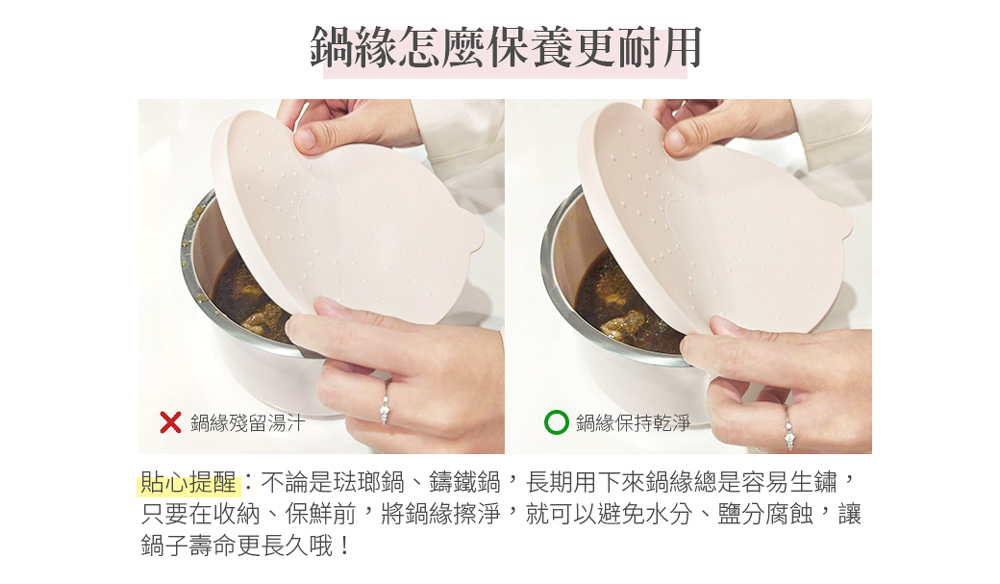 鍋緣怎麼保養更耐用

✕ 鍋緣殘留湯汁

○ 鍋緣保持乾淨

貼心提醒：不論是琺瑯鍋、鑄鐵鍋，長期用下來鍋緣總是容易生鏽，只要在收納、保鮮前，將鍋緣擦淨，就可以避免水分、鹽分腐蝕，讓鍋子壽命更長久哦！