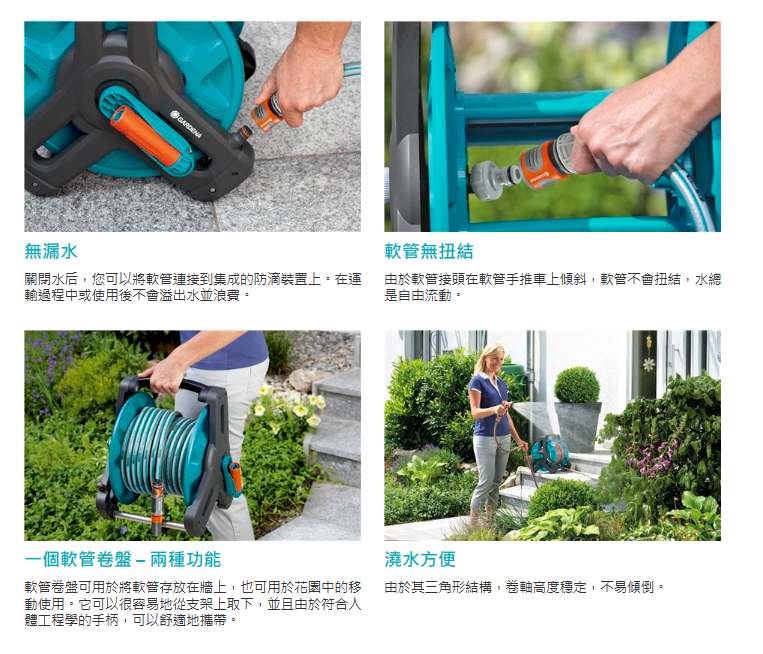 GARDENA

無漏水

關閉水后，您可以將軟管連接到集成的防滴裝置上。在運輸過程中或使用後不會溢出水並浪費。

軟管無扭結

由於軟管接頭在軟管手推車上傾斜，軟管不會扭結，水總是自由流動。

一個軟管卷盤 – 兩種功能

軟管卷盤可用於將軟管存放在牆上，也可用於花園中的移動使用。它可以很容易地從支架上取下，並且由於符合人體工程學的手柄，可以舒適地攜帶。

澆水方便

由於其三角形結構，卷軸高度穩定，不易傾倒。