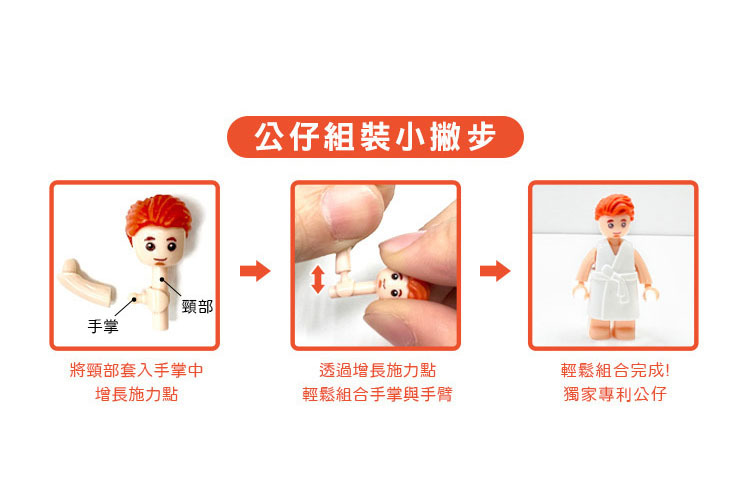 公仔組裝小撇步

頸部
手掌

將頸部套入手掌中
增長施力點

透過增長施力點
輕鬆組合手掌與手臂

輕鬆組合完成!
獨家專利公仔