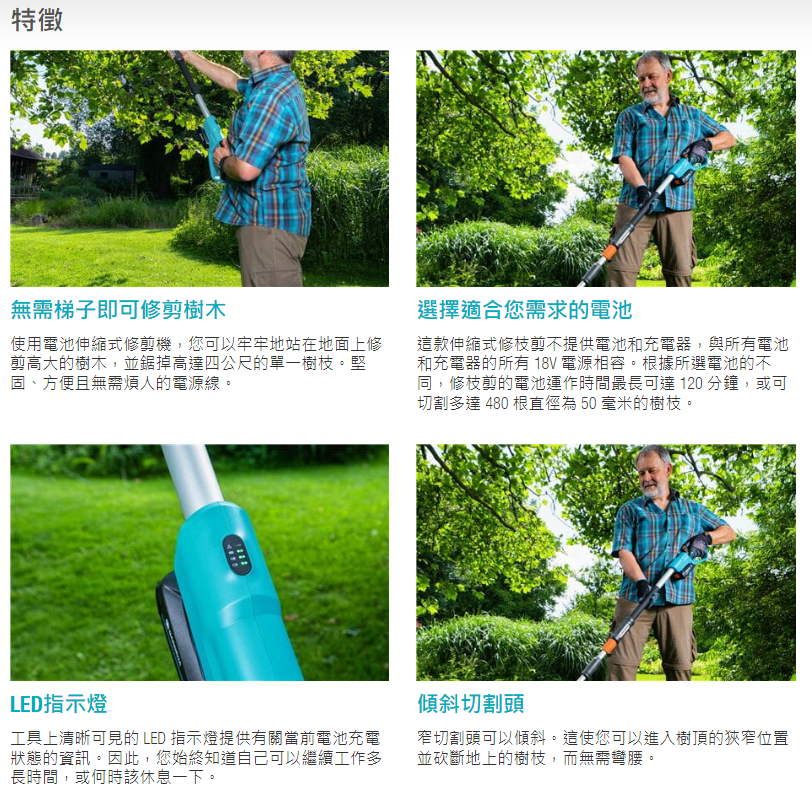 特徵

無需梯子即可修剪樹木

使用電池伸縮式修剪機，您可以牢牢地站在地面上修剪高大的樹木，並鋸掉高達四公尺的單一樹枝。堅固、方便且無需煩人的電源線。

選擇適合您需求的電池

這款伸縮式修枝剪不提供電池和充電器，與所有電池和充電器的所有 18V 電源相容。根據所選電池的不同，修枝剪的電池運作時間最長可達 120 分鐘，或可切割多達 480 根直徑為 50 毫米的樹枝。

LED指示燈

工具上清晰可見的 LED 指示燈提供有關當前電池充電狀態的資訊。因此，您始終知道自己可以繼續工作多長時間，或何時該休息一下。

傾斜切割頭

窄切割頭可以傾斜。這使您可以進入樹頂的狹窄位置並砍斷地上的樹枝，而無需彎腰。