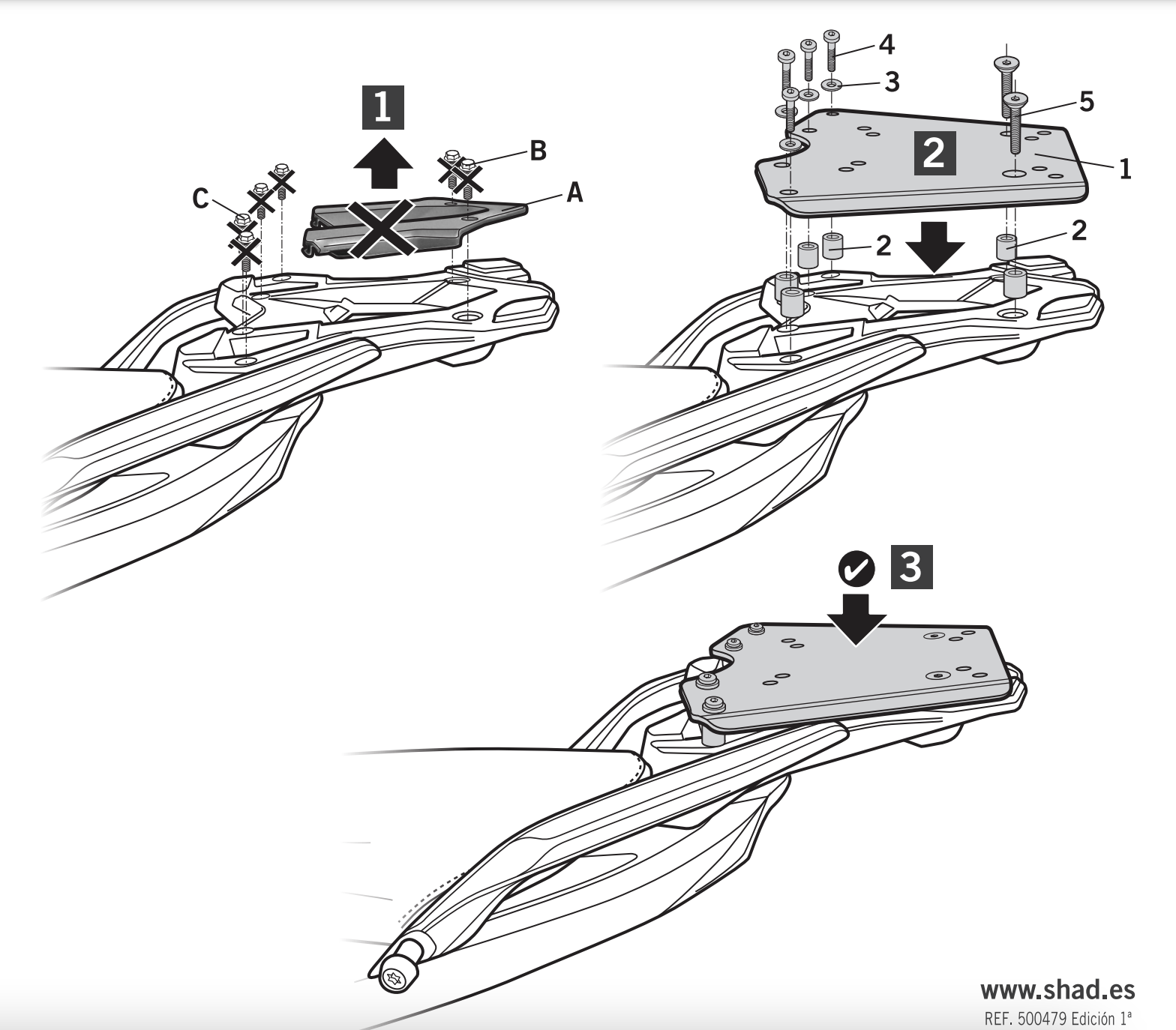 1
B
C
A
4
3
5
2
1
2
2
3
www.shad.es
REF. 500479 Edición 1ª