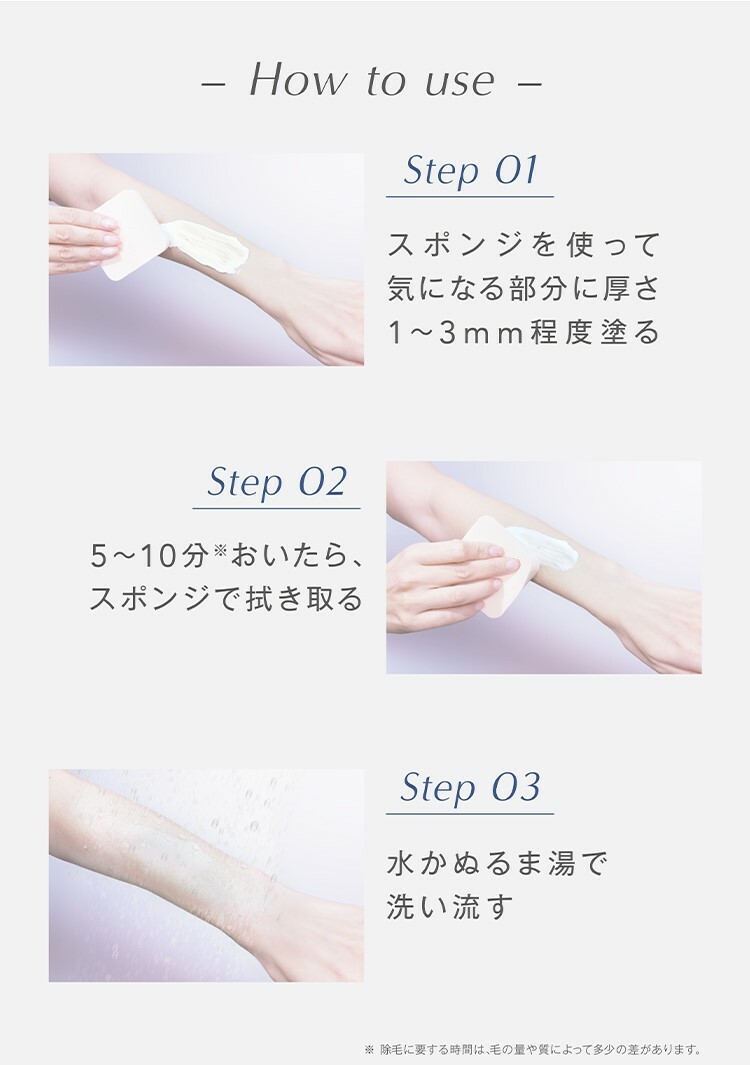 – How to use –

Step 01

スポンジを使って気になる部分に厚さ1～3mm程度塗る

Step 02

5～10分※おいたら、スポンジで拭き取る

Step 03

水かぬるま湯で洗い流す

※ 除毛に要する時間は、毛の量や質によって多少の差があります。