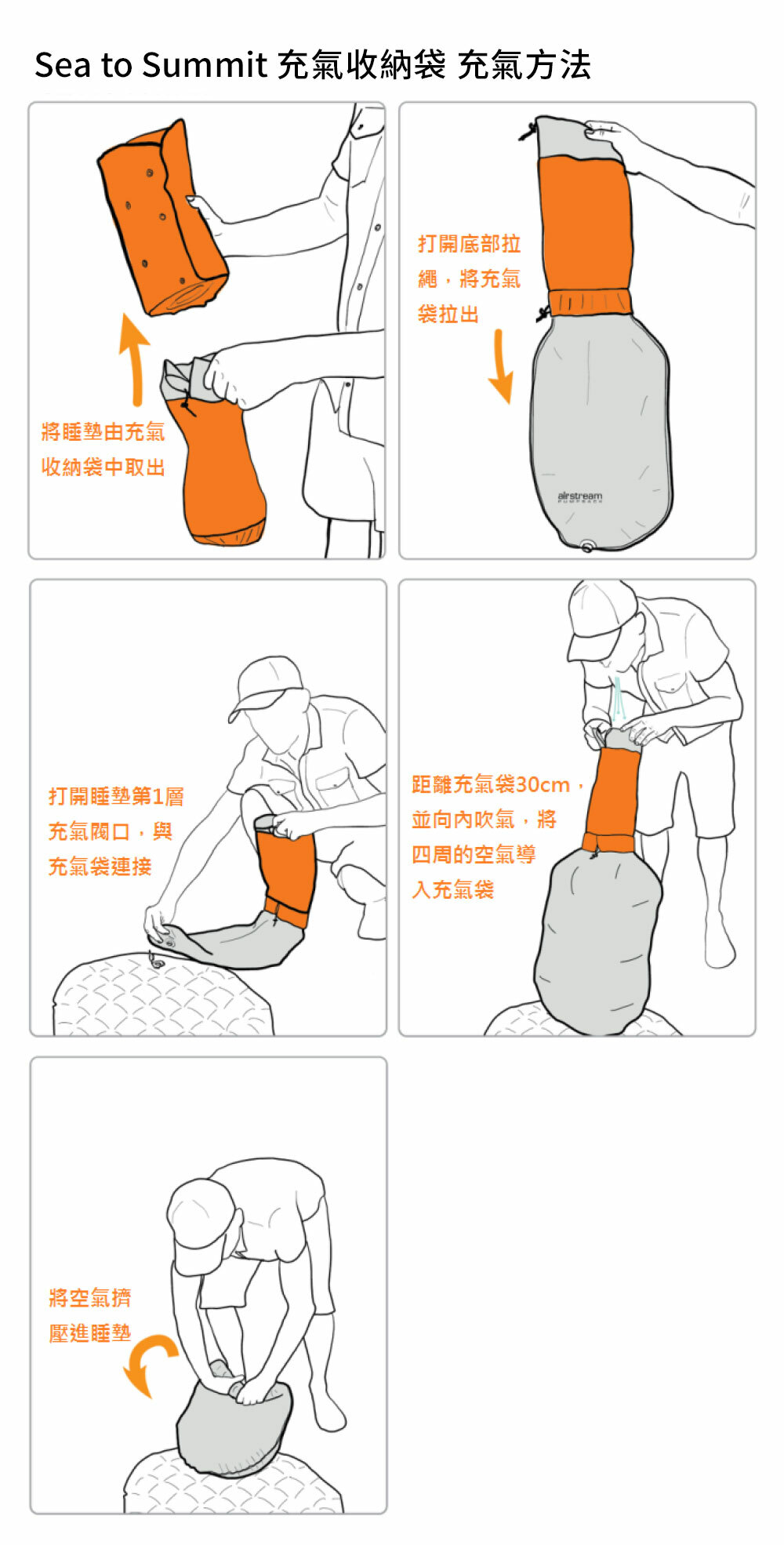 Sea to Summit 充氣收納袋 充氣方法

將睡墊由充氣收納袋中取出

打開底部拉繩，將充氣袋拉出

airstream PUMPSACK

打開睡墊第1層充氣閥口，與充氣袋連接

距離充氣袋30cm，並向內吹氣，將四周的空氣導入充氣袋

將空氣擠壓進睡墊