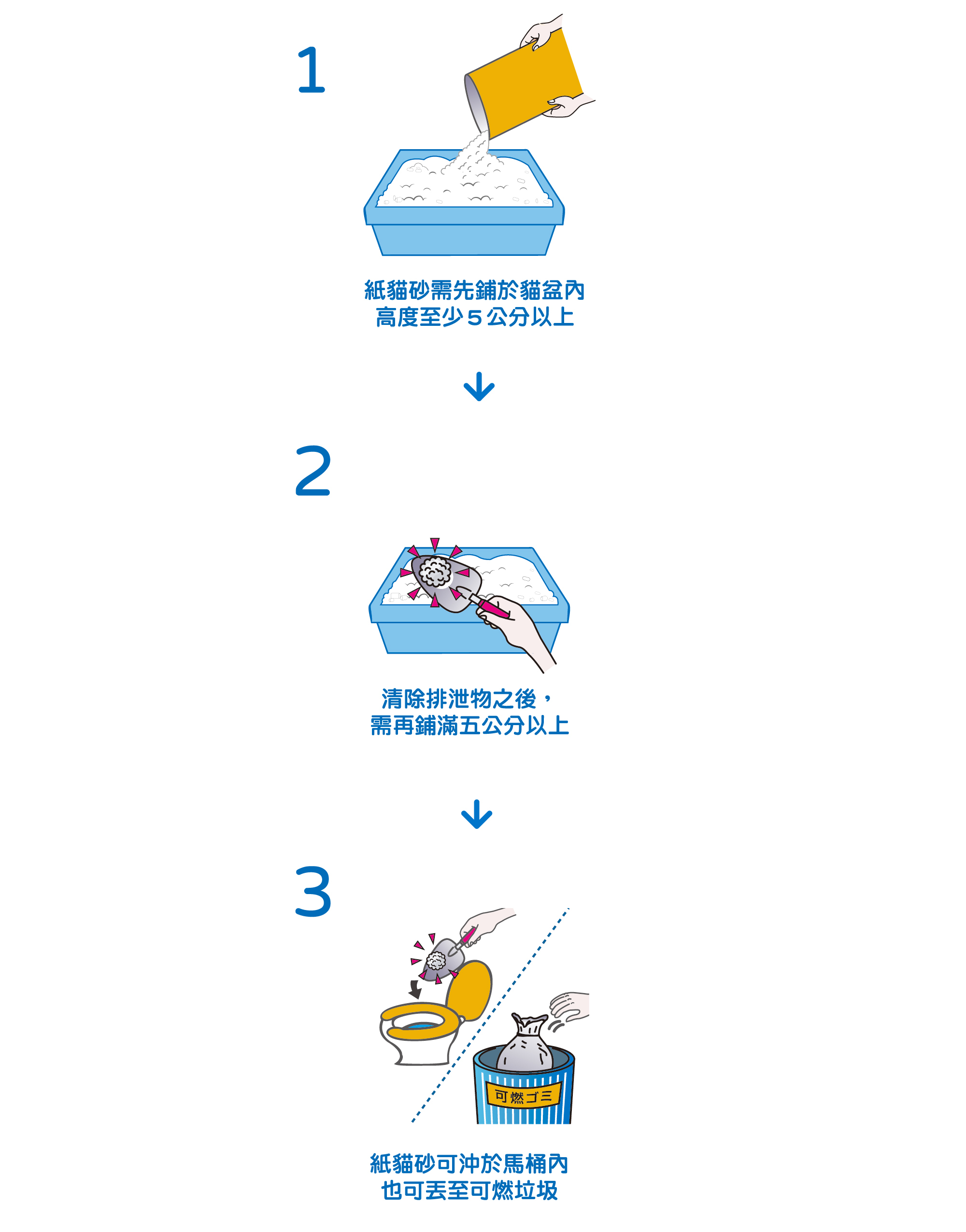 1

紙貓砂需先鋪於貓盆內
高度至少５公分以上

2

清除排泄物之後，
需再鋪滿五公分以上

3

可燃ゴミ

紙貓砂可沖於馬桶內
也可丟至可燃垃圾