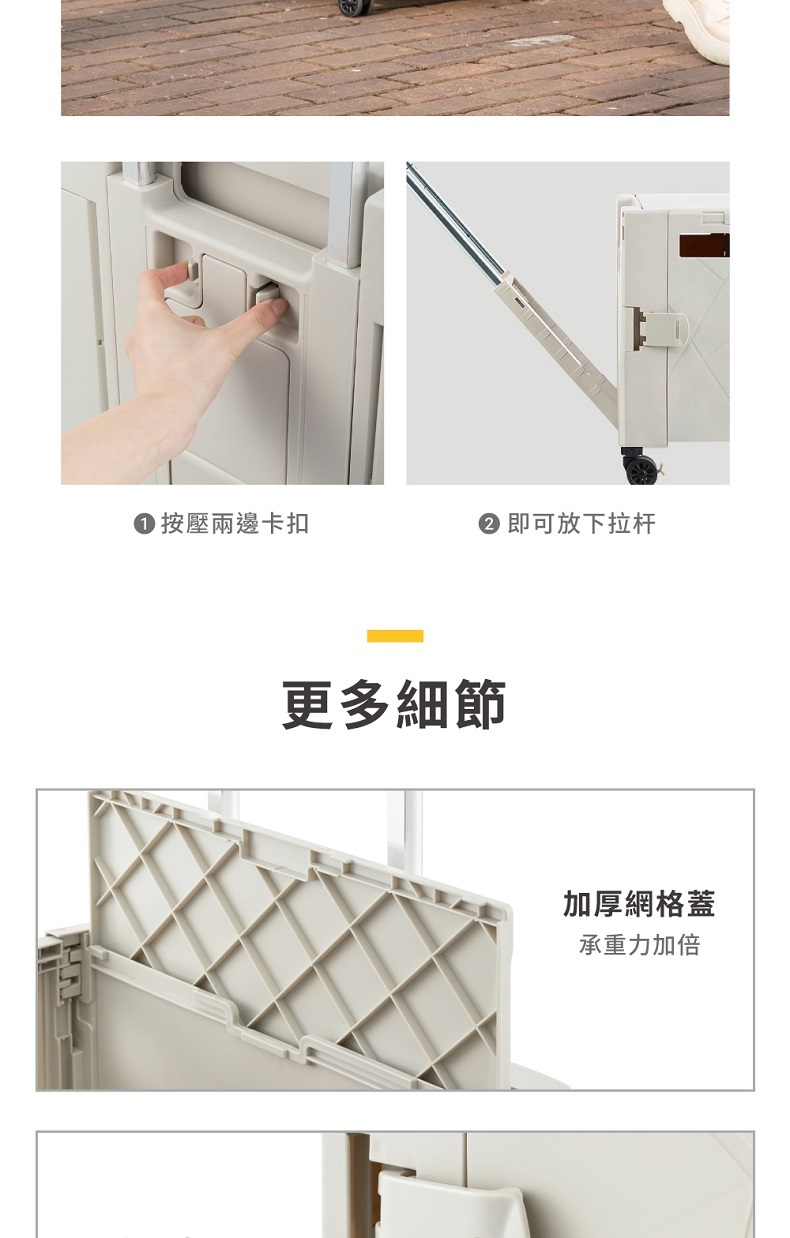 ❶ 按壓兩邊卡扣

❷ 即可放下拉杆

更多細節

加厚網格蓋
承重力加倍