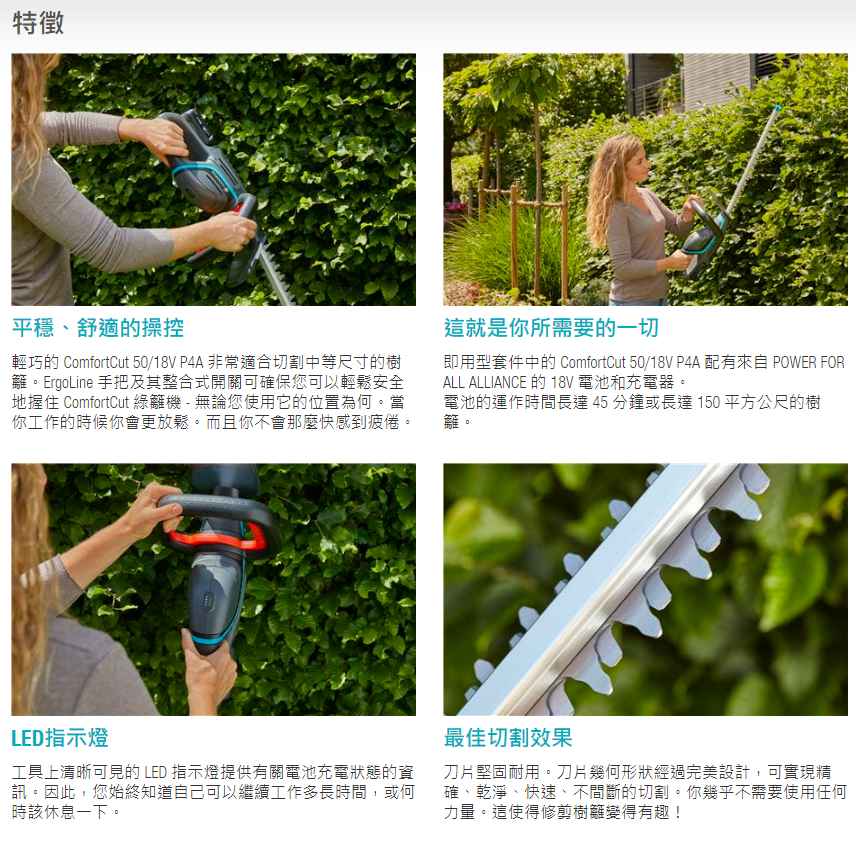 特徵

平穩、舒適的操控

輕巧的 ComfortCut 50/18V P4A 非常適合切割中等尺寸的樹籬。ErgoLine 手把及其整合式開關可確保您可以輕鬆安全地握住 ComfortCut 綠籬機 - 無論您使用它的位置為何。當你工作的時候你會更放鬆。而且你不會那麼快感到疲倦。

這就是你所需要的一切

即用型套件中的 ComfortCut 50/18V P4A 配有來自 POWER FOR ALL ALLIANCE 的 18V 電池和充電器。
電池的運作時間長達 45 分鐘或長達 150 平方公尺的樹籬。

LED指示燈

工具上清晰可見的 LED 指示燈提供有關電池充電狀態的資訊。因此，您始終知道自己可以繼續工作多長時間，或何時該休息一下。

最佳切割效果

刀片堅固耐用。刀片幾何形狀經過完美設計，可實現精確、乾淨、快速、不間斷的切割。你幾乎不需要使用任何力量。這使得修剪樹籬變得有趣！