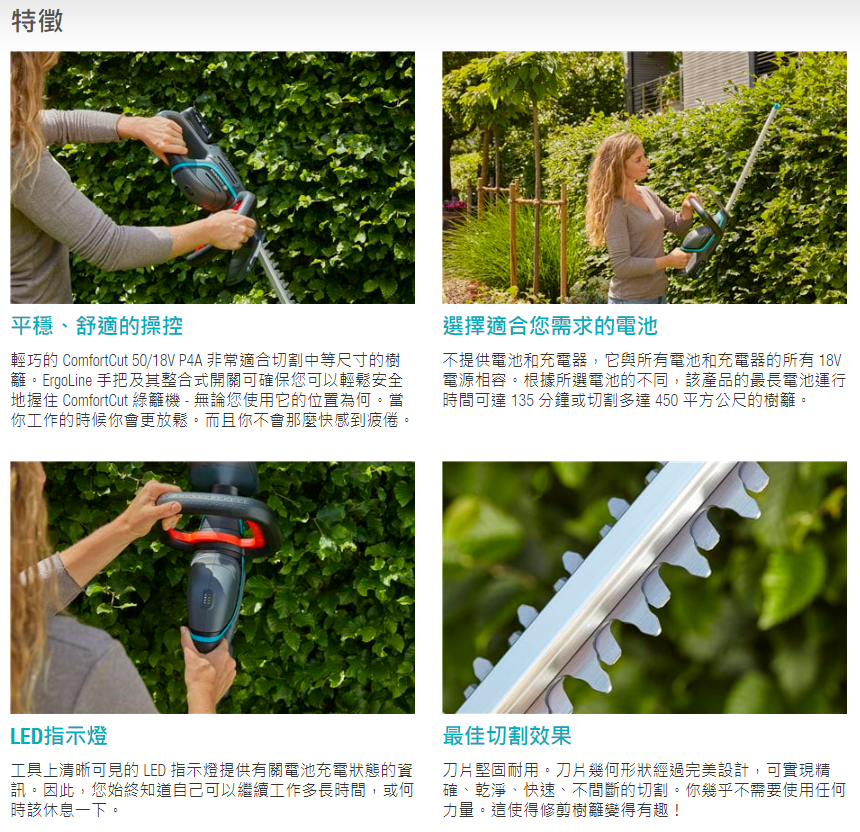 特徵

平穩、舒適的操控

輕巧的 ComfortCut 50/18V P4A 非常適合切割中等尺寸的樹籬。ErgoLine 手把及其整合式開關可確保您可以輕鬆安全地握住 ComfortCut 綠籬機 - 無論您使用它的位置為何。當你工作的時候你會更放鬆。而且你不會那麼快感到疲倦。

選擇適合您需求的電池

不提供電池和充電器，它與所有電池和充電器的所有 18V 電源相容。根據所選電池的不同，該產品的最長電池運行時間可達 135 分鐘或切割多達 450 平方公尺的樹籬。

LED指示燈

工具上清晰可見的 LED 指示燈提供有關電池充電狀態的資訊。因此，您始終知道自己可以繼續工作多長時間，或何時該休息一下。

最佳切割效果

刀片堅固耐用。刀片幾何形狀經過完美設計，可實現精確、乾淨、快速、不間斷的切割。你幾乎不需要使用任何力量。這使得修剪樹籬變得有趣！