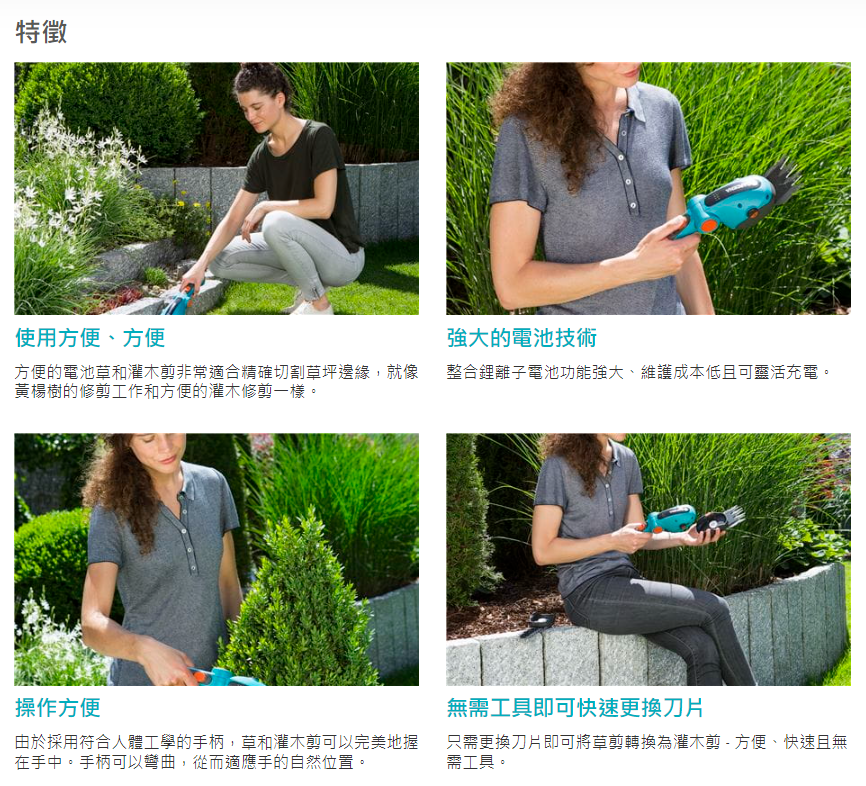 特徵

使用方便、方便

方便的電池草和灌木剪非常適合精確切割草坪邊緣，就像黃楊樹的修剪工作和方便的灌木修剪一樣。

強大的電池技術

整合鋰離子電池功能強大、維護成本低且可靈活充電。

操作方便

由於採用符合人體工學的手柄，草和灌木剪可以完美地握在手中。手柄可以彎曲，從而適應手的自然位置。

無需工具即可快速更換刀片

只需更換刀片即可將草剪轉換為灌木剪 - 方便、快速且無需工具。