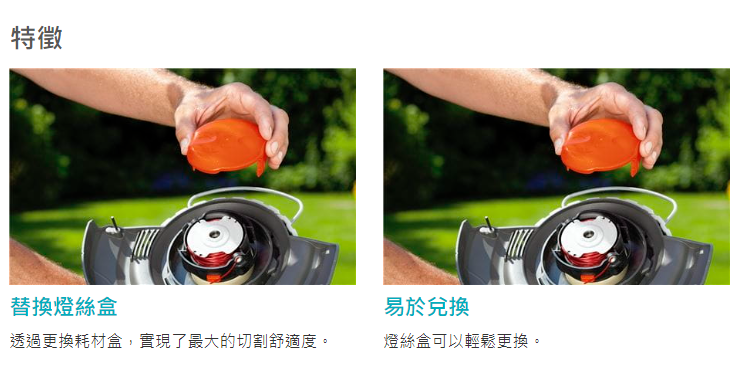 特徵

替換燈絲盒

透過更換耗材盒，實現了最大的切割舒適度。

易於兌換

燈絲盒可以輕鬆更換。