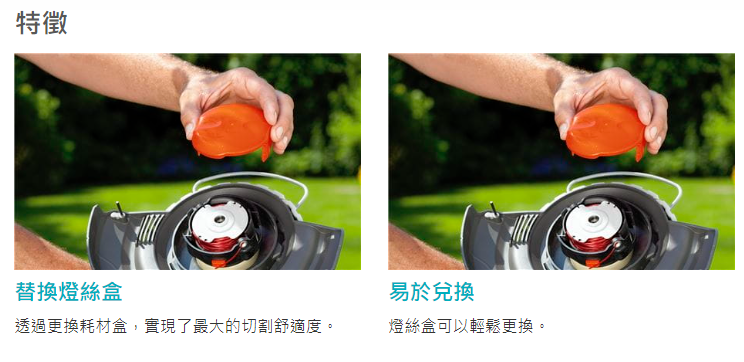 特徵

替換燈絲盒

透過更換耗材盒，實現了最大的切割舒適度。

易於兌換

燈絲盒可以輕鬆更換。