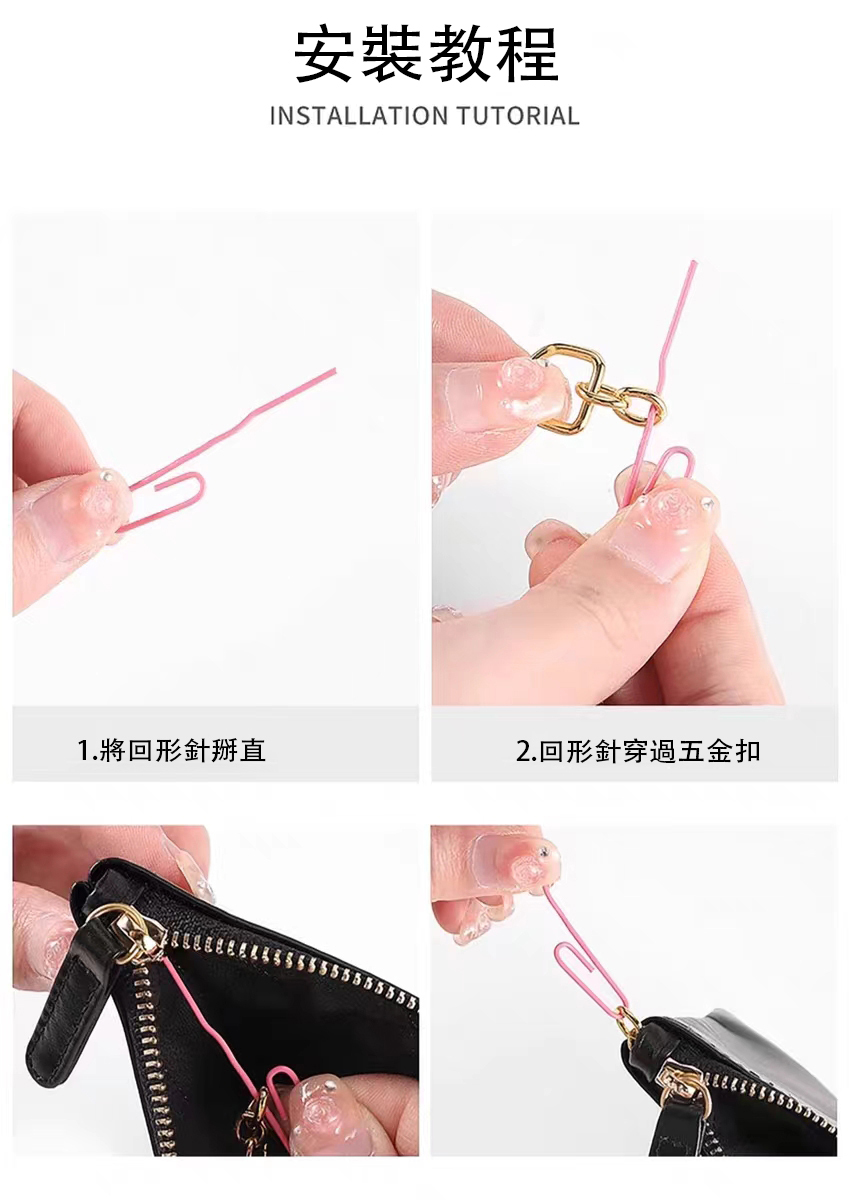 安裝教程
INSTALLATION TUTORIAL

1.將回形針掰直

2.回形針穿過五金扣