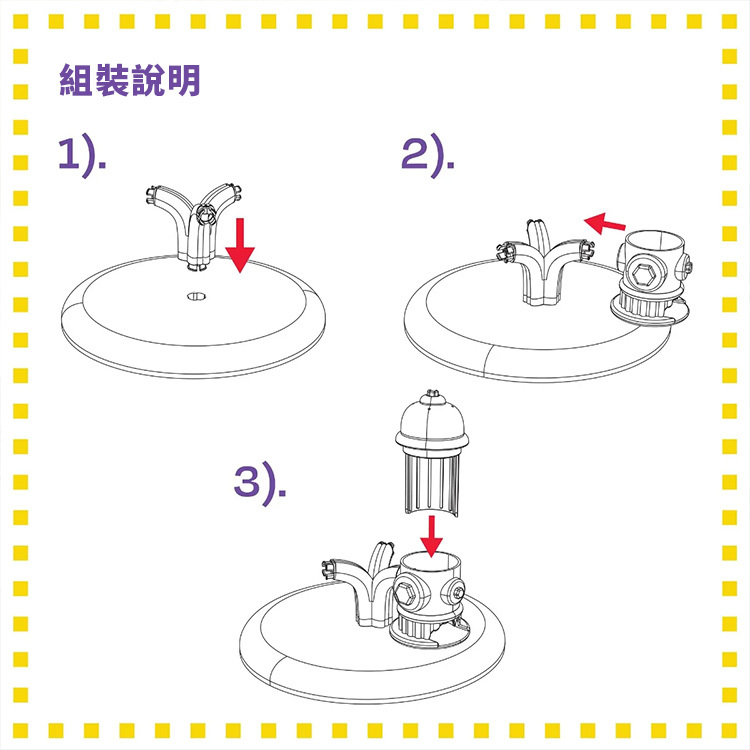 組裝說明

1).

2).

3).