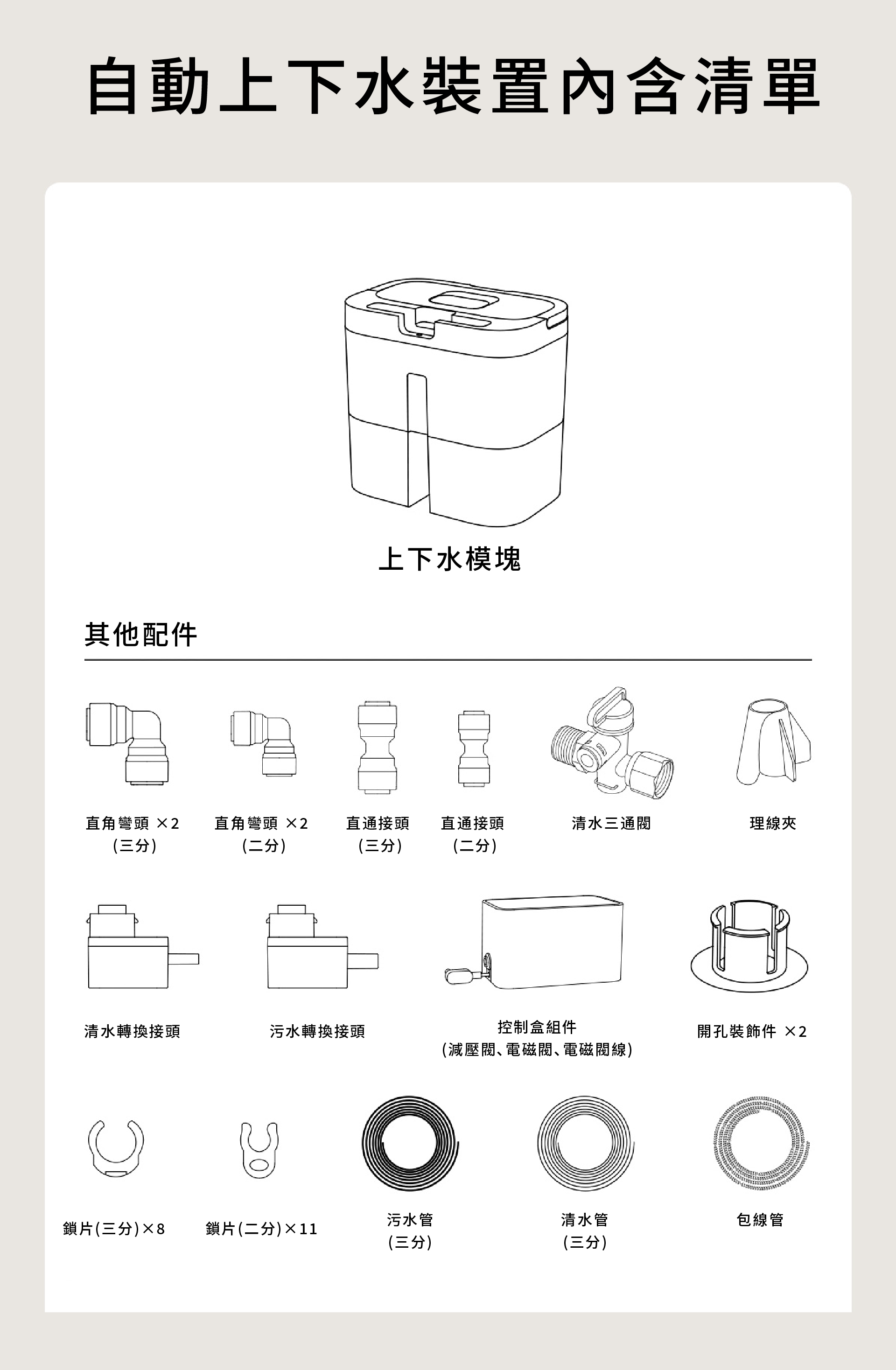 自動上下水裝置內含清單

上下水模塊

其他配件

直角彎頭 ×2
(三分)

直角彎頭 ×2
(二分)

直通接頭
(三分)

直通接頭
(二分)

清水三通閥

理線夾

清水轉換接頭

污水轉換接頭

控制盒組件
(減壓閥、電磁閥、電磁閥線)

開孔裝飾件 ×2

鎖片(三分)×8

鎖片(二分)×11

污水管
(三分)

清水管
(三分)

包線管