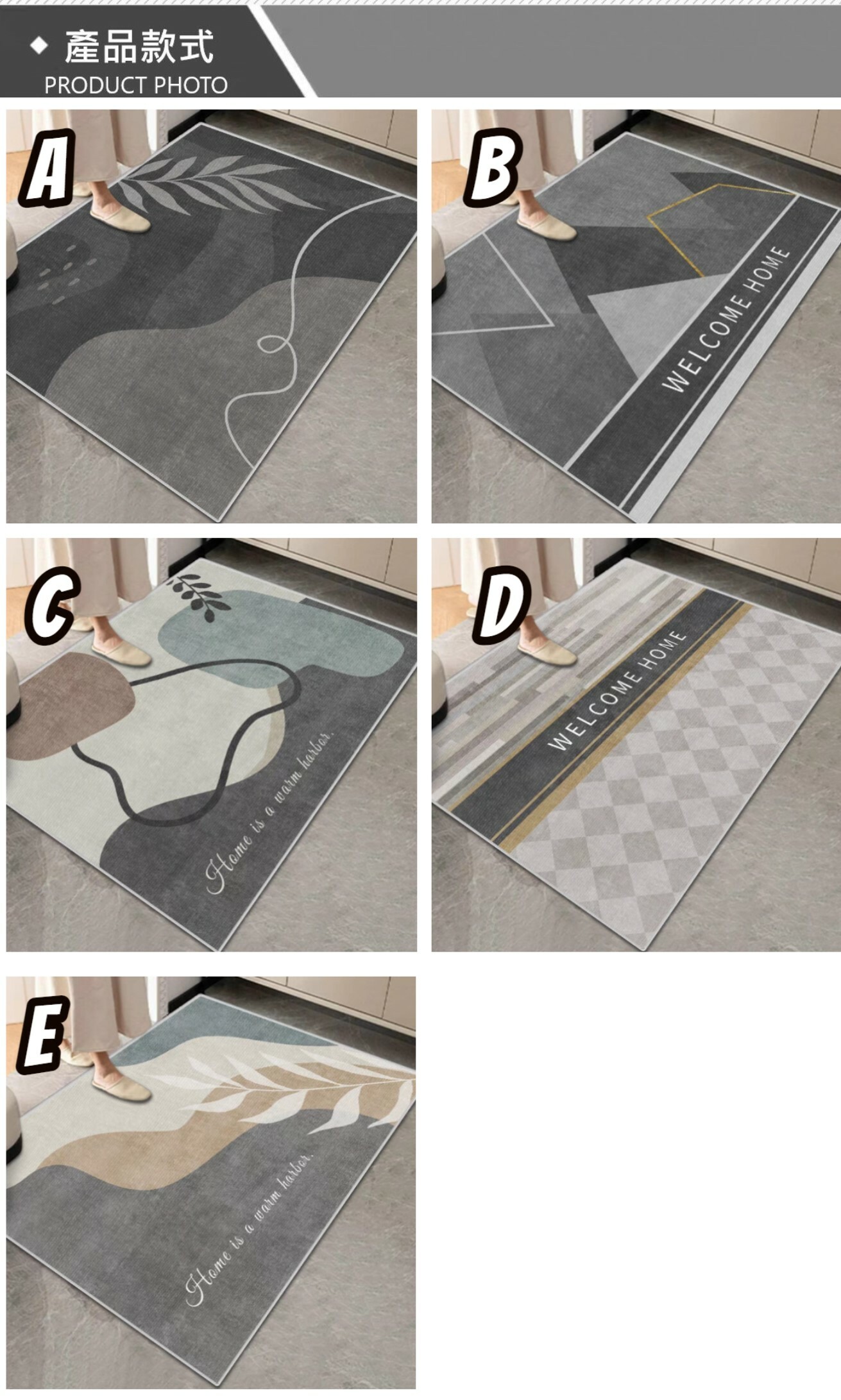 ◆ 產品款式
PRODUCT PHOTO

A

B

WELCOME HOME

C

Home is a warm harbor.

D

WELCOME HOME

E

Home is a warm harbor.