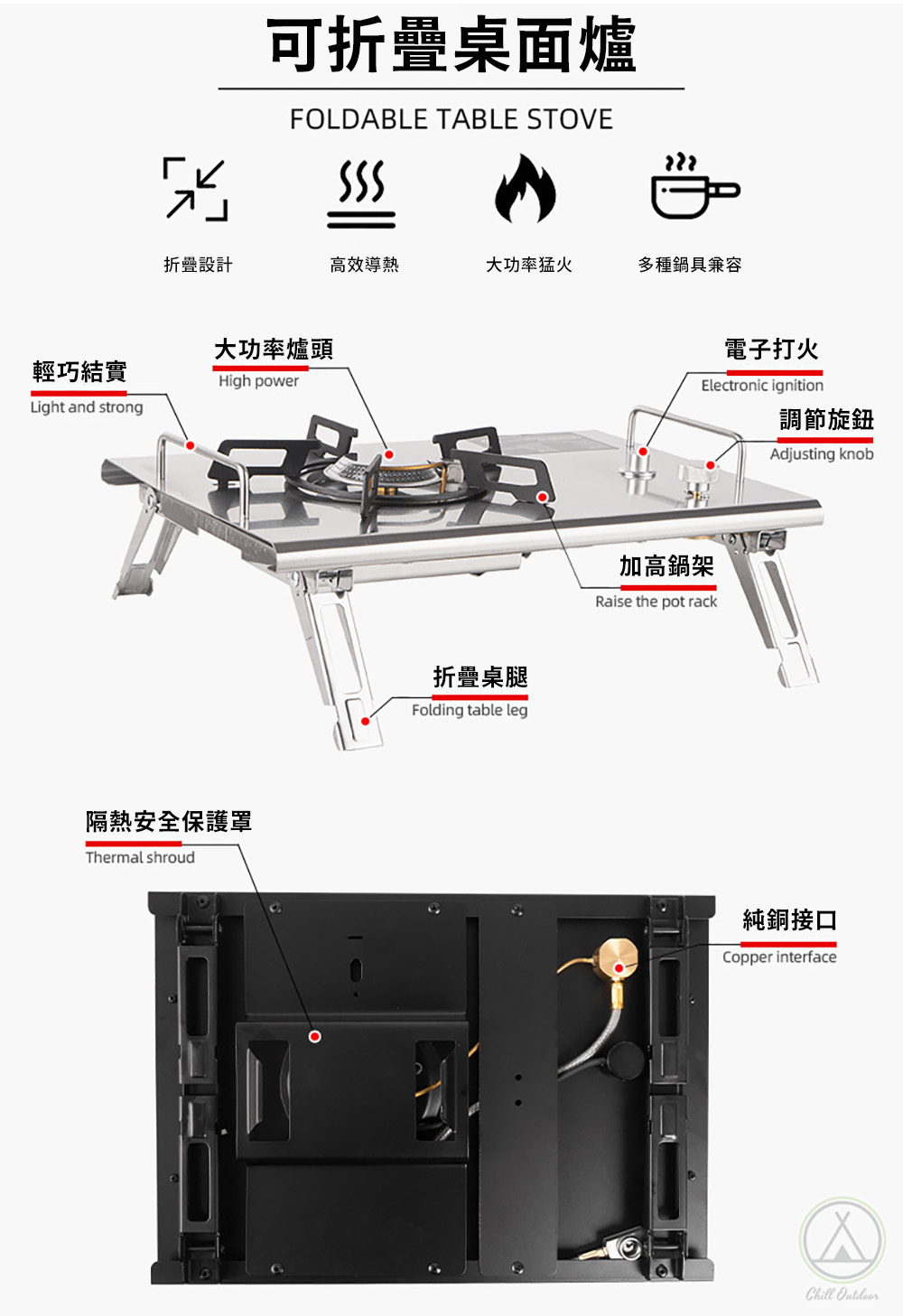 可折疊桌面爐

FOLDABLE TABLE STOVE

折疊設計

高效導熱

大功率猛火

多種鍋具兼容

輕巧結實
Light and strong

大功率爐頭
High power

電子打火
Electronic ignition

調節旋鈕
Adjusting knob

加高鍋架
Raise the pot rack

折疊桌腿
Folding table leg

隔熱安全保護罩
Thermal shroud

純銅接口
Copper interface

Chill Outdoor