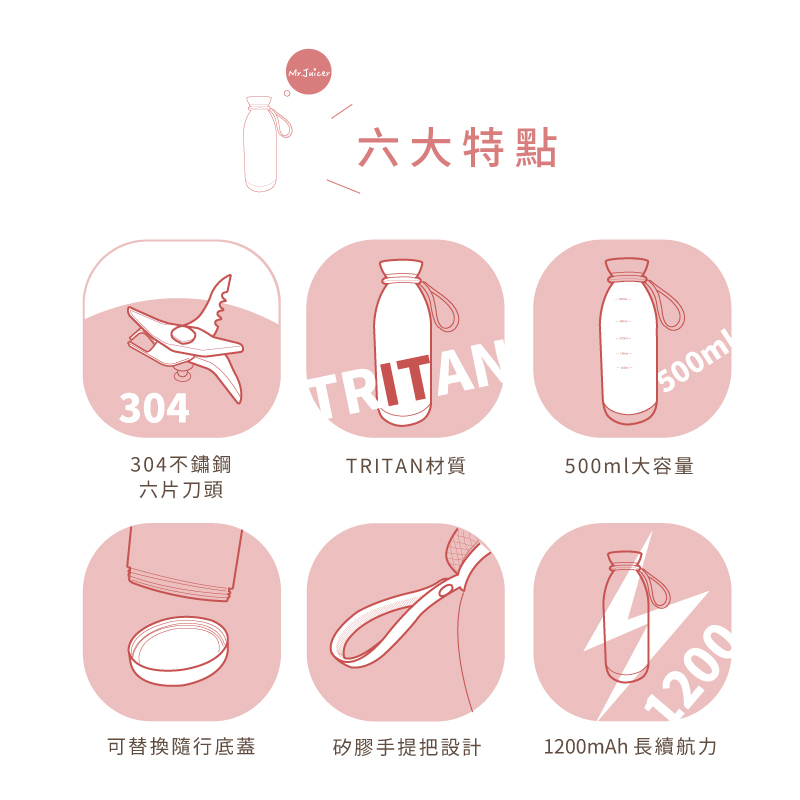 Mr.Juicer

六大特點

304

304不鏽鋼
六片刀頭

TRITAN

TRITAN材質

500ml

500ml大容量

可替換隨行底蓋

矽膠手提把設計

1200

1200mAh 長續航力