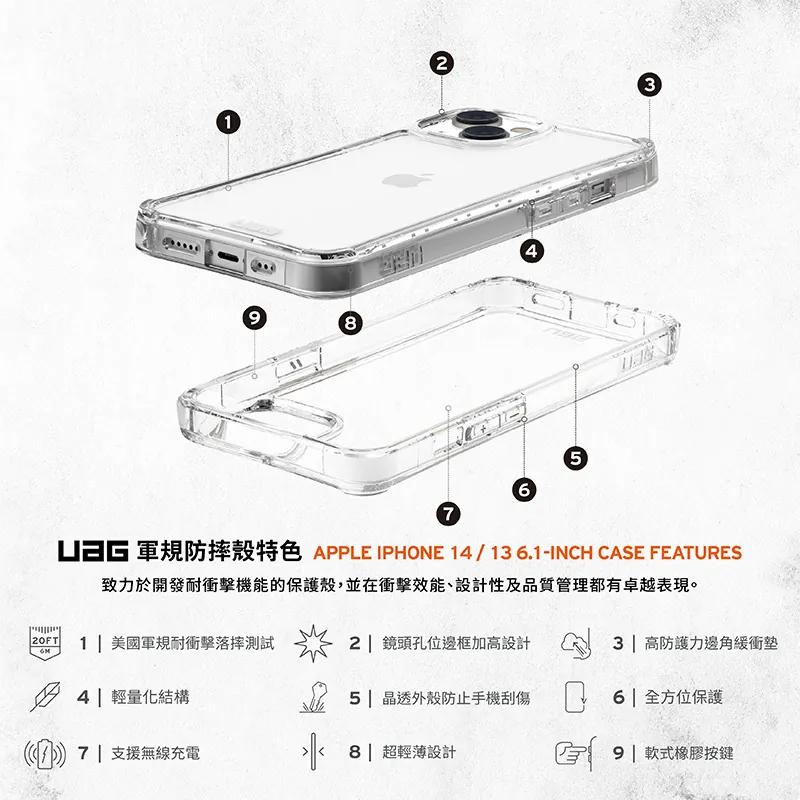 2
3
1
4
9
8
5
6
7

UAG 軍規防摔殼特色 APPLE IPHONE 14 / 13 6.1-INCH CASE FEATURES

致力於開發耐衝擊機能的保護殼，並在衝擊效能、設計性及品質管理都有卓越表現。

20FT 6M

1 | 美國軍規耐衝擊落摔測試
2 | 鏡頭孔位邊框加高設計
3 | 高防護力邊角緩衝墊
4 | 輕量化結構
5 | 晶透外殼防止手機刮傷
6 | 全方位保護
7 | 支援無線充電
8 | 超輕薄設計
9 | 軟式橡膠按鍵