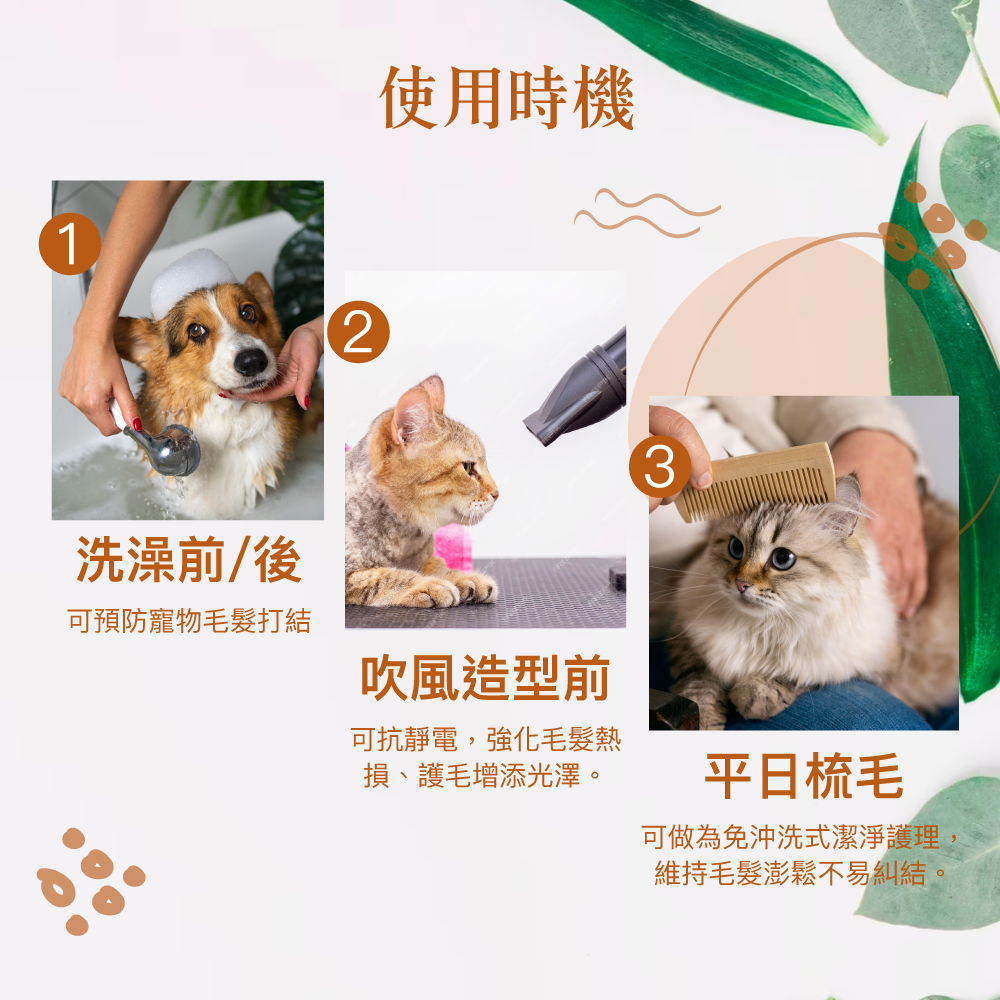 使用時機

1

洗澡前/後

可預防寵物毛髮打結

2

吹風造型前

可抗靜電，強化毛髮熱損、護毛增添光澤。

3

平日梳毛

可做為免沖洗式潔淨護理，維持毛髮澎鬆不易糾結。