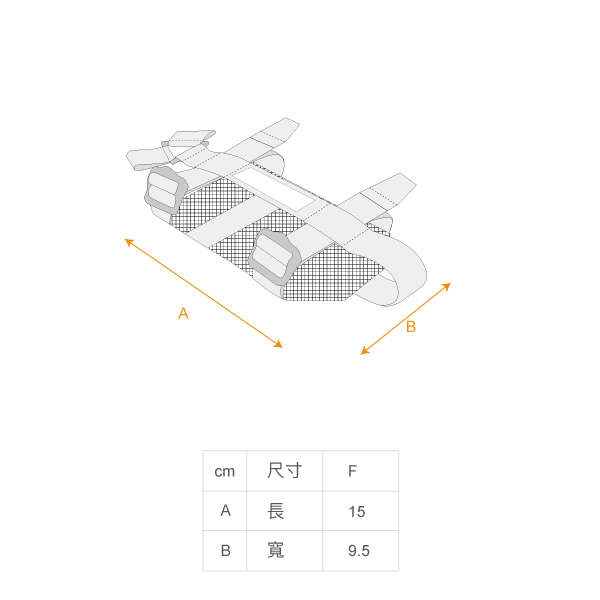 A

B

| cm | 尺寸 | F |
|---|---|---|
| A | 長 | 15 |
| B | 寬 | 9.5 |