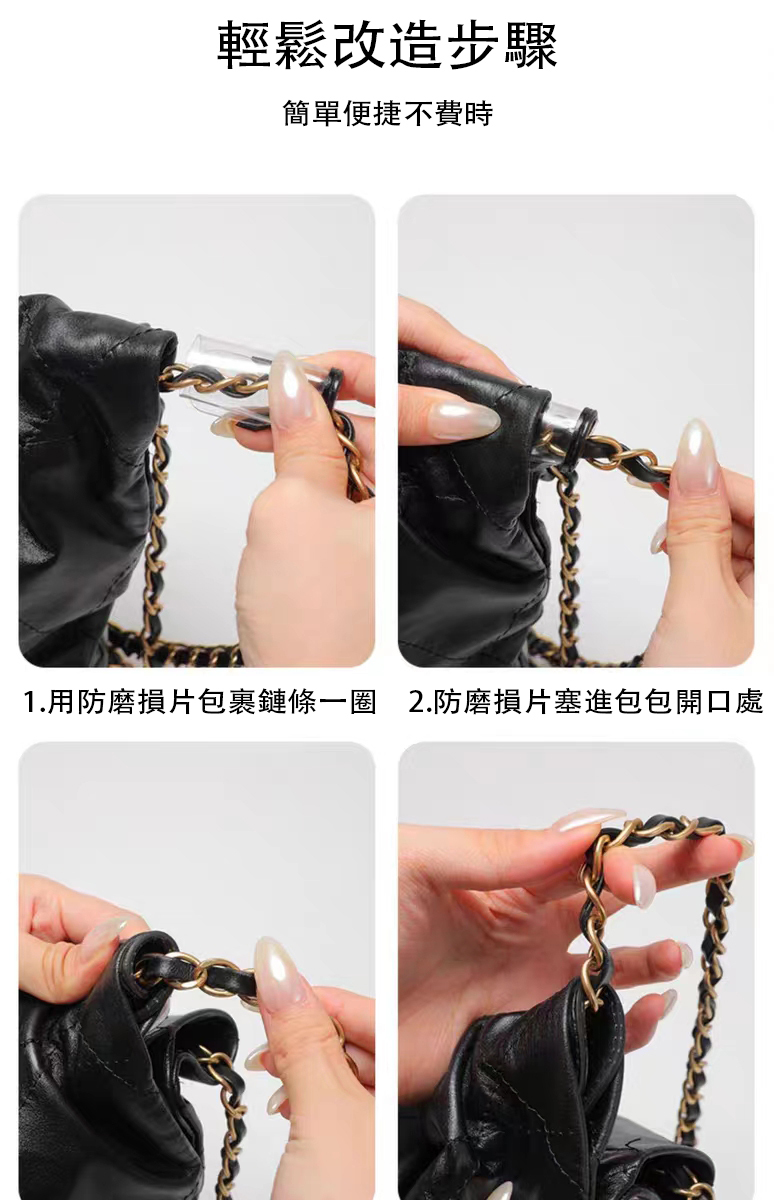 輕鬆改造步驟

簡單便捷不費時

1.用防磨損片包裹鏈條一圈

2.防磨損片塞進包包開口處