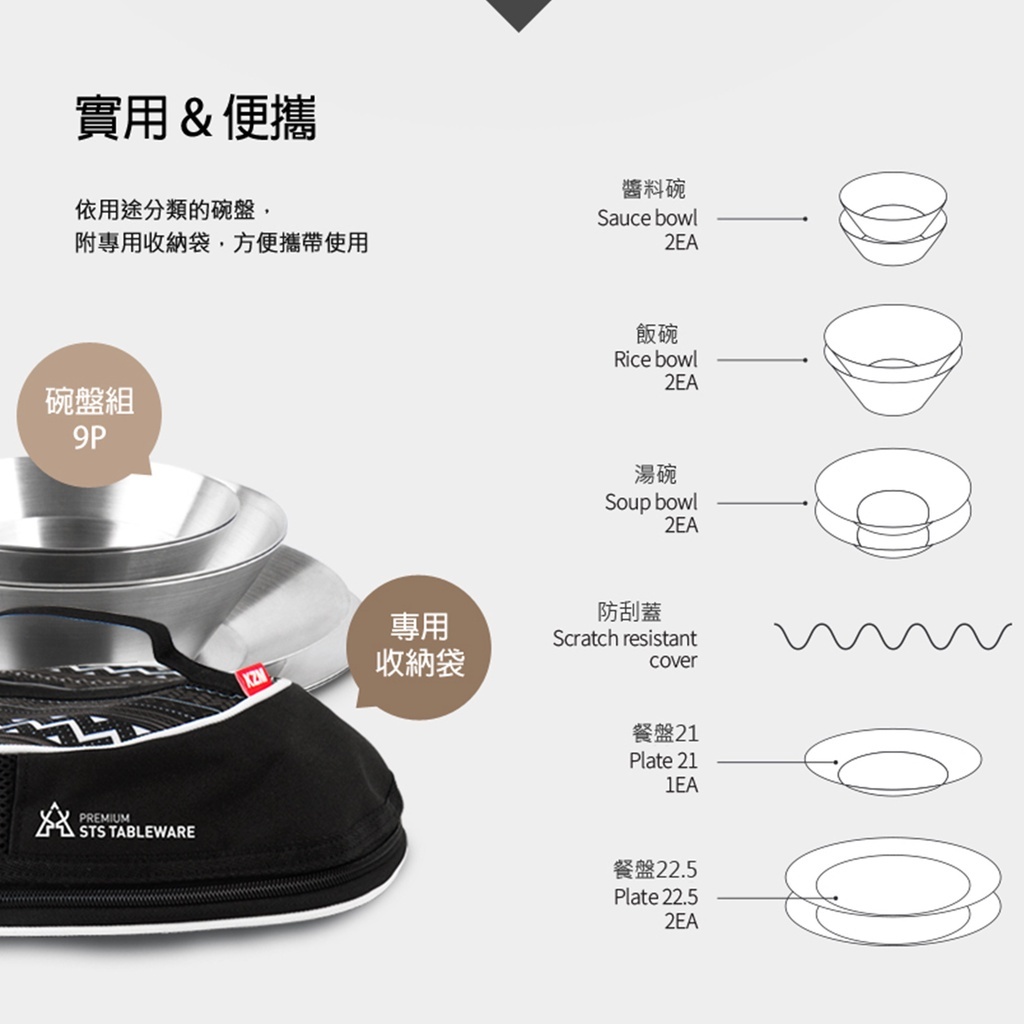 實用 & 便攜

依用途分類的碗盤，
附專用收納袋，方便攜帶使用

碗盤組
9P

專用
收納袋

KZM

PREMIUM
STS TABLEWARE

醬料碗
Sauce bowl
2EA

飯碗
Rice bowl
2EA

湯碗
Soup bowl
2EA

防刮蓋
Scratch resistant cover

餐盤21
Plate 21
1EA

餐盤22.5
Plate 22.5
2EA