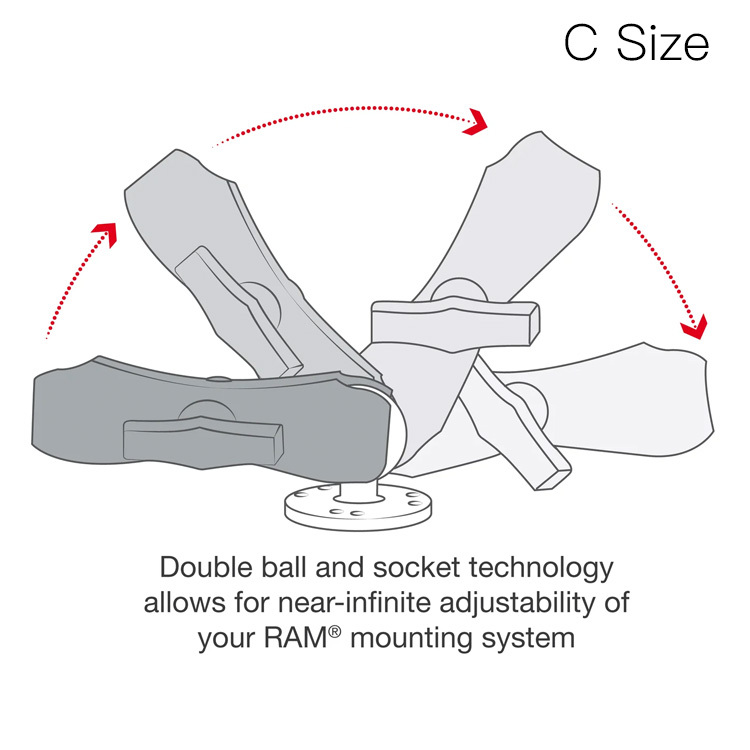 C Size

Double ball and socket technology allows for near-infinite adjustability of your RAM® mounting system