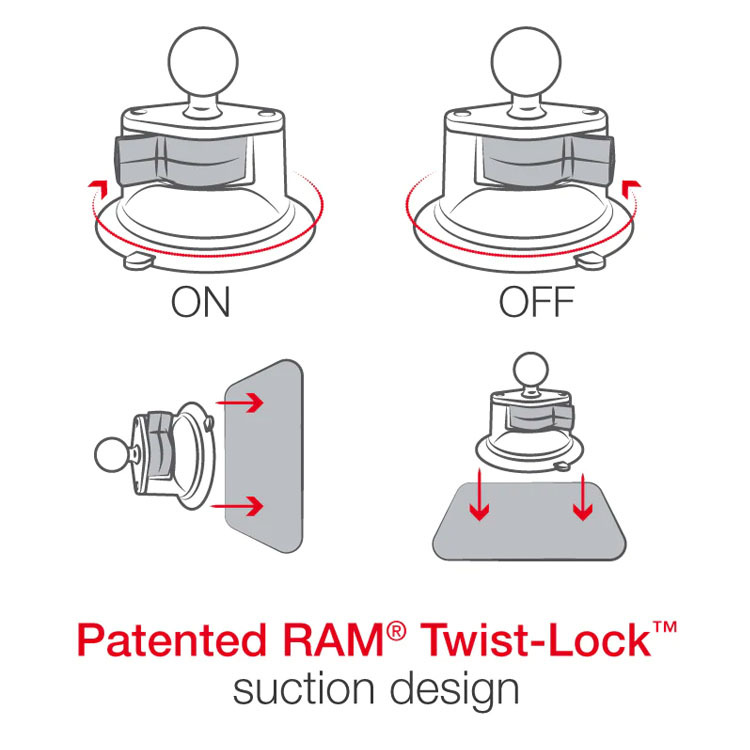 ON

OFF

Patented RAM® Twist-Lock™
suction design