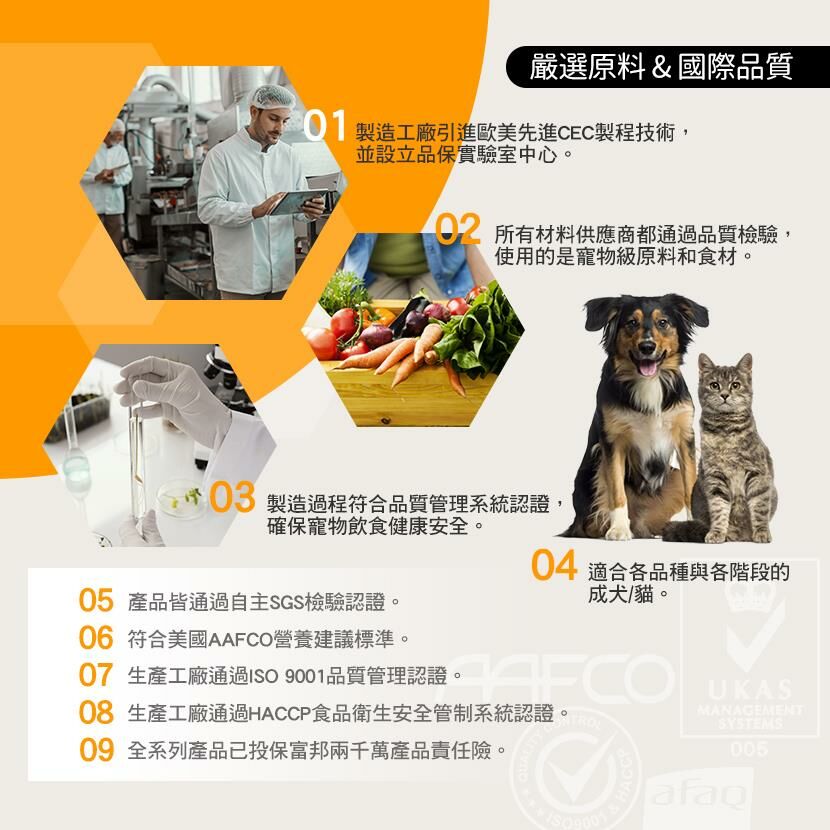 嚴選原料 & 國際品質

01 製造工廠引進歐美先進CEC製程技術，並設立品保實驗室中心。

02 所有材料供應商都通過品質檢驗，使用的是寵物級原料和食材。

03 製造過程符合品質管理系統認證，確保寵物飲食健康安全。

04 適合各品種與各階段的成犬/貓。

05 產品皆通過自主SGS檢驗認證。

06 符合美國AAFCO營養建議標準。

07 生產工廠通過ISO 9001品質管理認證。

08 生產工廠通過HACCP食品衛生安全管制系統認證。

09 全系列產品已投保富邦兩千萬產品責任險。

AAFCO

UKAS MANAGEMENT SYSTEMS 005

QUALITY CONTROL ISO9001 & HACCP

afaq