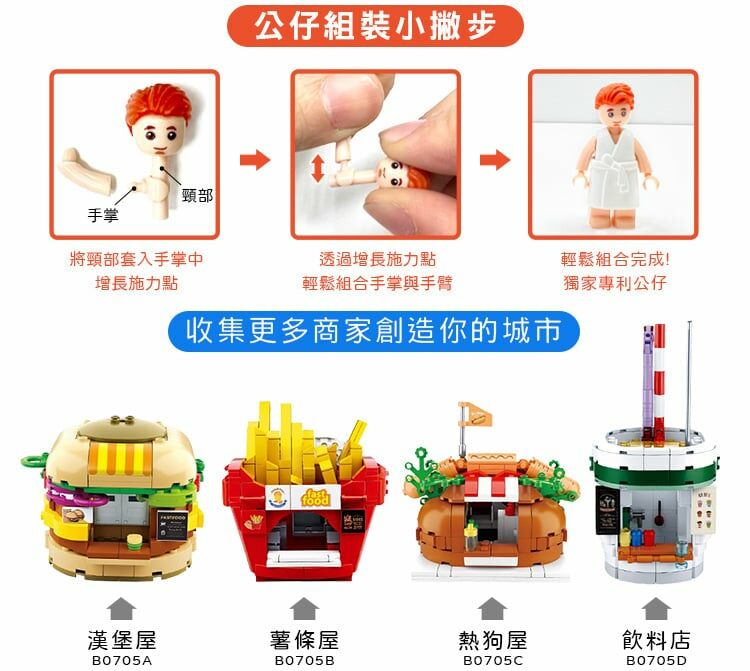 公仔組裝小撇步

頸部
手掌

將頸部套入手掌中
增長施力點

透過增長施力點
輕鬆組合手掌與手臂

輕鬆組合完成!
獨家專利公仔

收集更多商家創造你的城市

FASTFOOD

fast food

漢堡屋
B0705A

薯條屋
B0705B

熱狗屋
B0705C

飲料店
B0705D