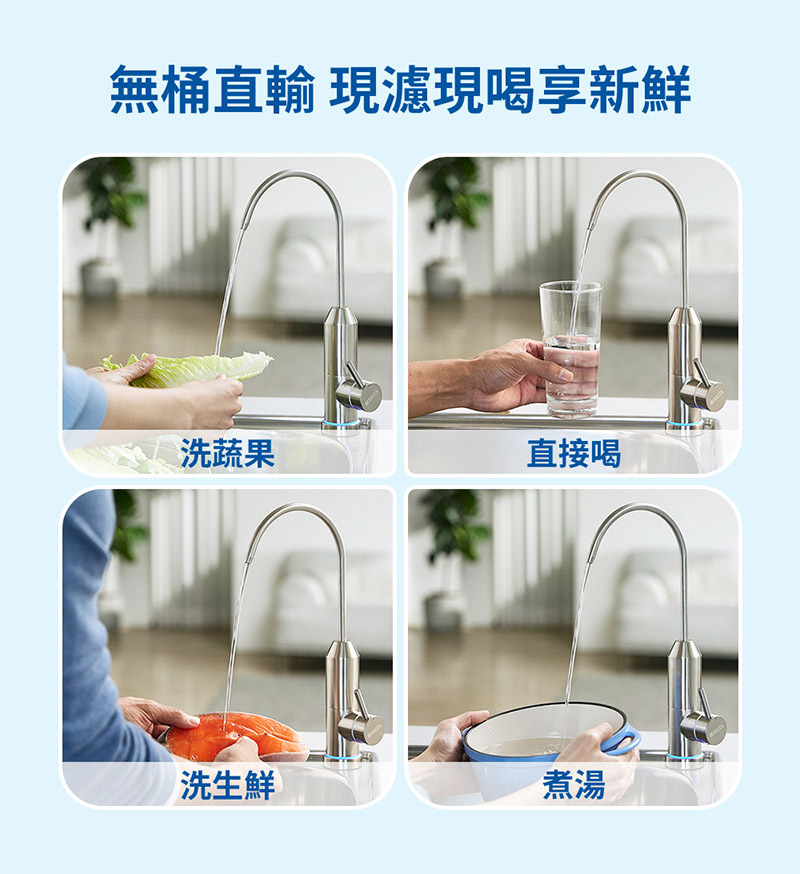 無桶直輸 現濾現喝享新鮮

洗蔬果

直接喝

洗生鮮

煮湯