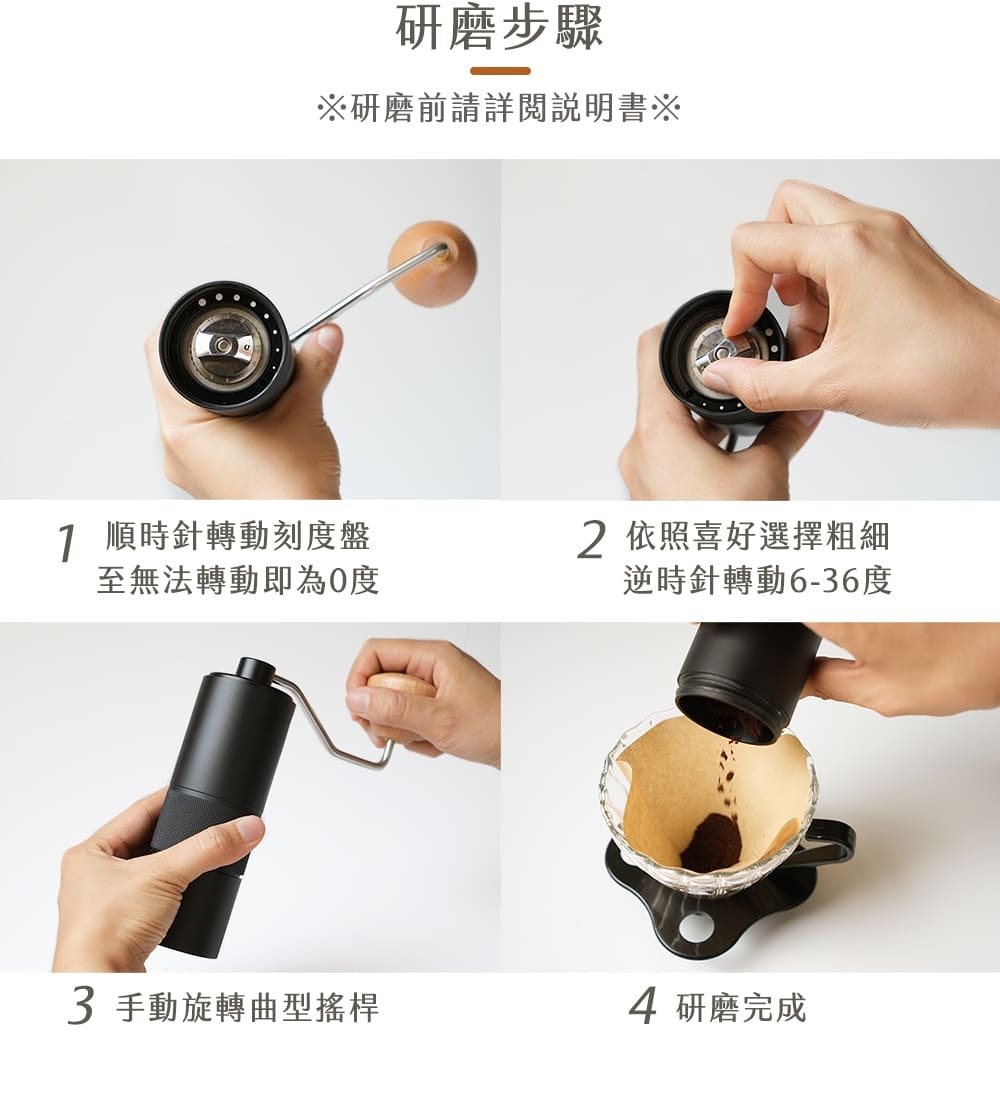 研磨步驟

※研磨前請詳閱說明書※

1 順時針轉動刻度盤
至無法轉動即為0度

2 依照喜好選擇粗細
逆時針轉動6-36度

3 手動旋轉曲型搖桿

4 研磨完成