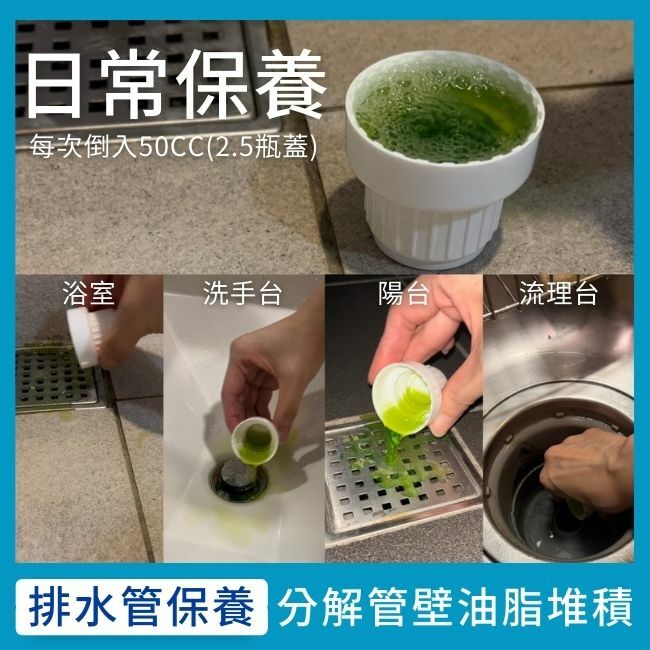 日常保養

每次倒入50CC(2.5瓶蓋)

浴室

洗手台

陽台

流理台

排水管保養

分解管壁油脂堆積