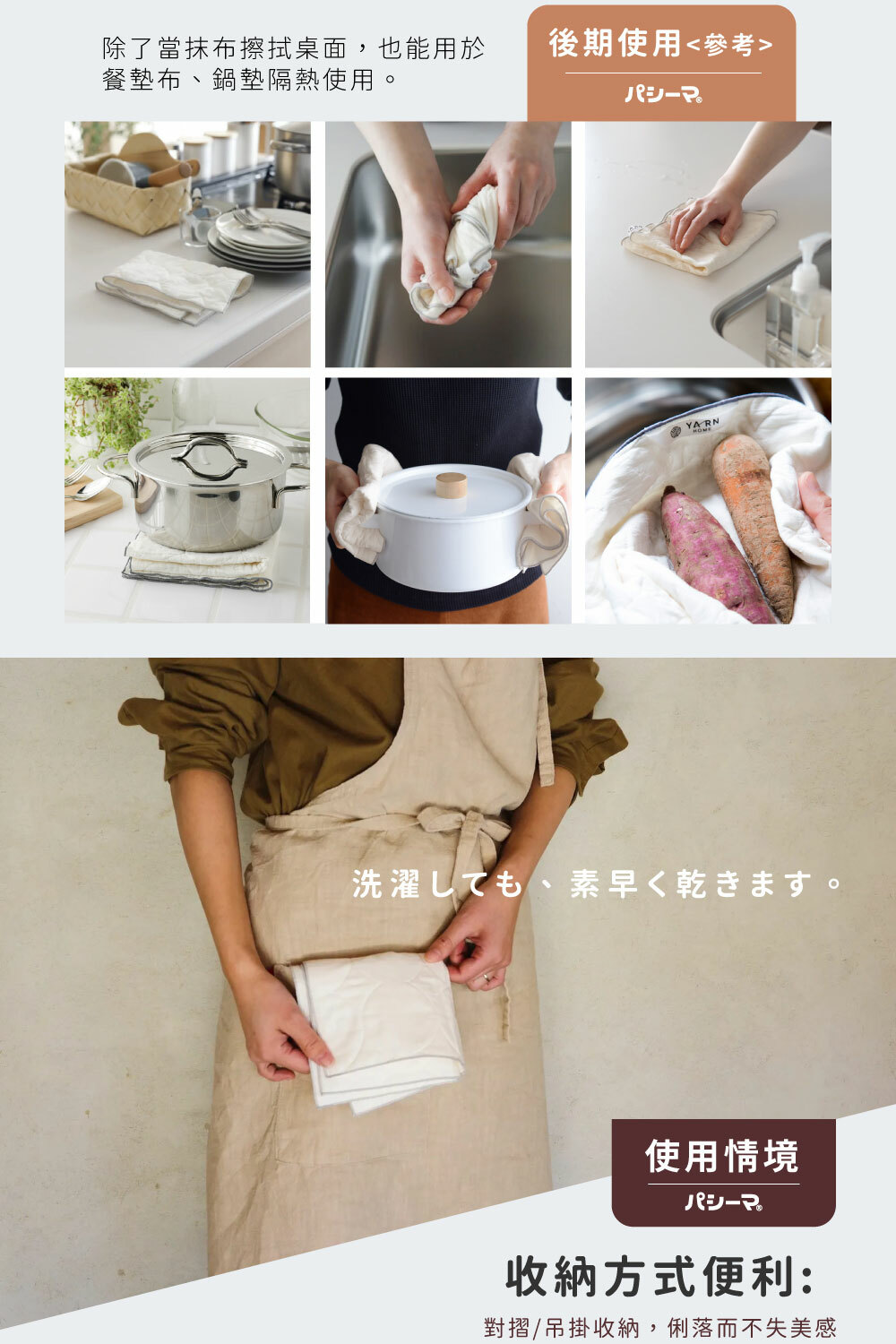 除了當抹布擦拭桌面，也能用於餐墊布、鍋墊隔熱使用。

後期使用<參考>

パシーマ®

YARN HOME

洗濯しても、素早く乾きます。

使用情境

パシーマ®

收納方式便利:

對摺/吊掛收納，俐落而不失美感