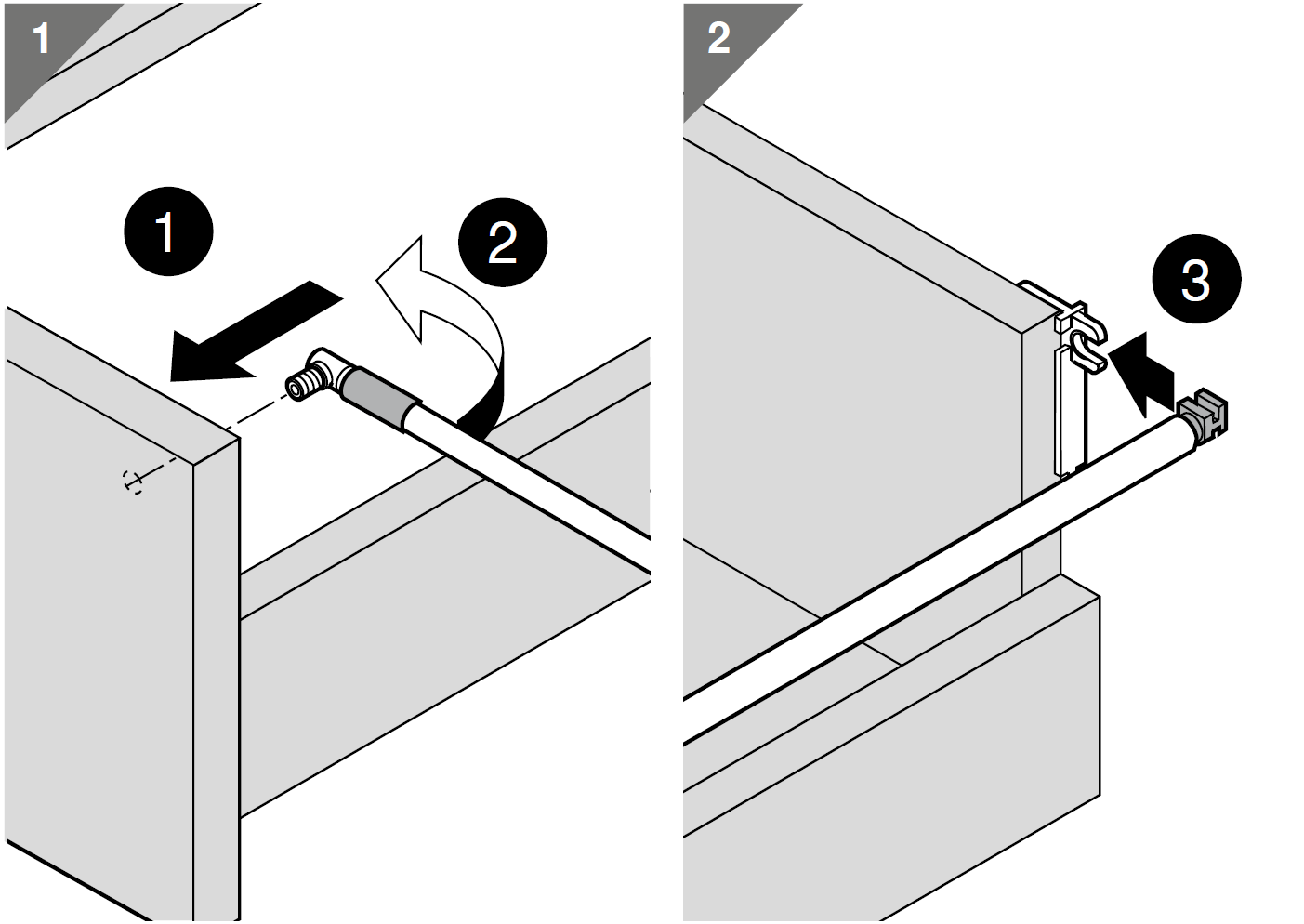 1

1

2

2

3