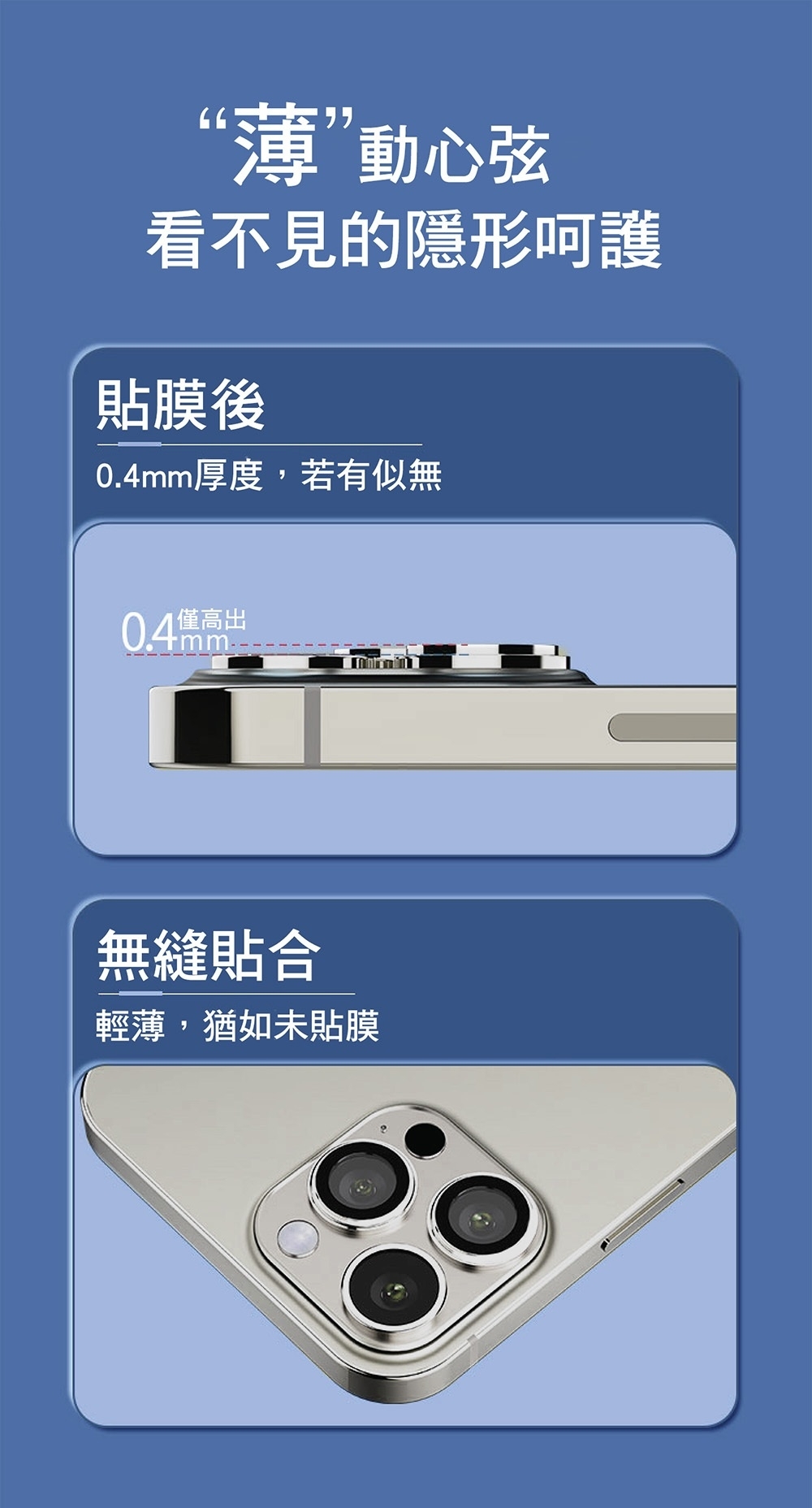 “薄”動心弦
看不見的隱形呵護

貼膜後

0.4mm厚度，若有似無

0.4mm 僅高出

無縫貼合

輕薄，猶如未貼膜