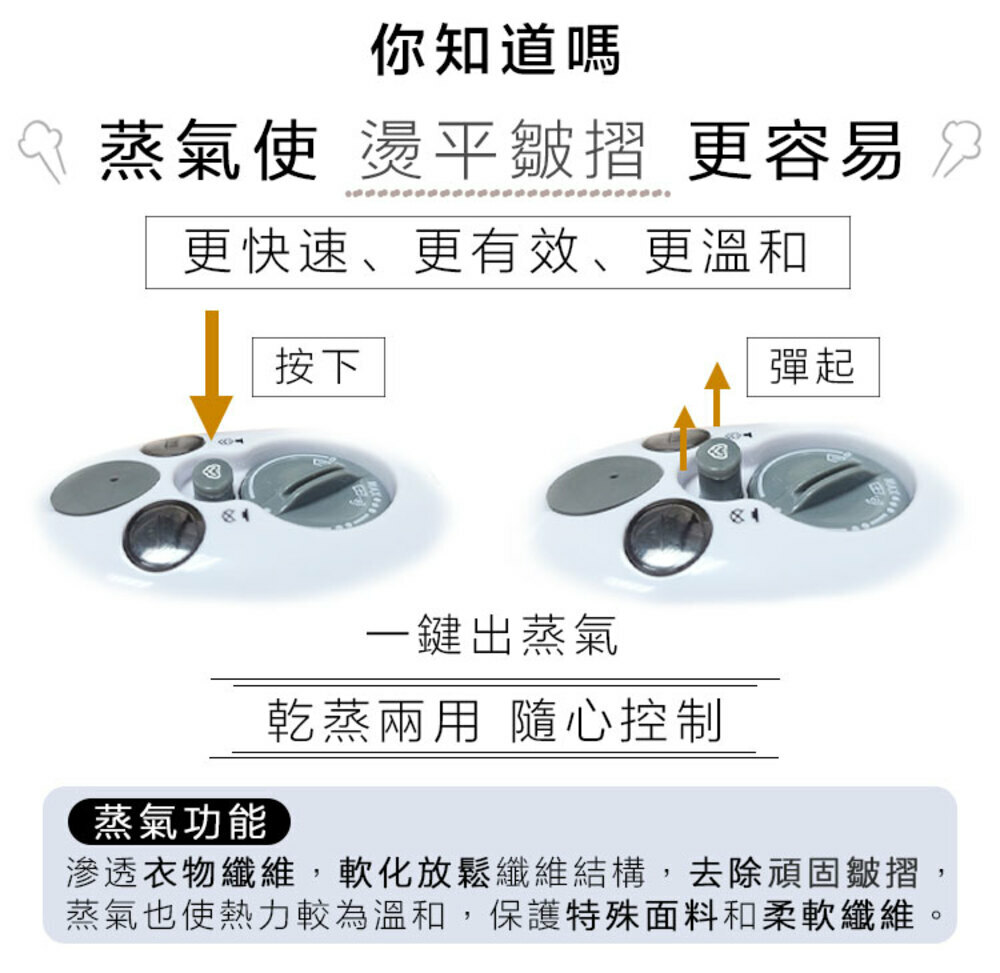 你知道嗎

蒸氣使 燙平皺摺 更容易

更快速、更有效、更溫和

按下

彈起

一鍵出蒸氣

乾蒸兩用 隨心控制

蒸氣功能

滲透衣物纖維，軟化放鬆纖維結構，去除頑固皺摺，蒸氣也使熱力較為溫和，保護特殊面料和柔軟纖維。