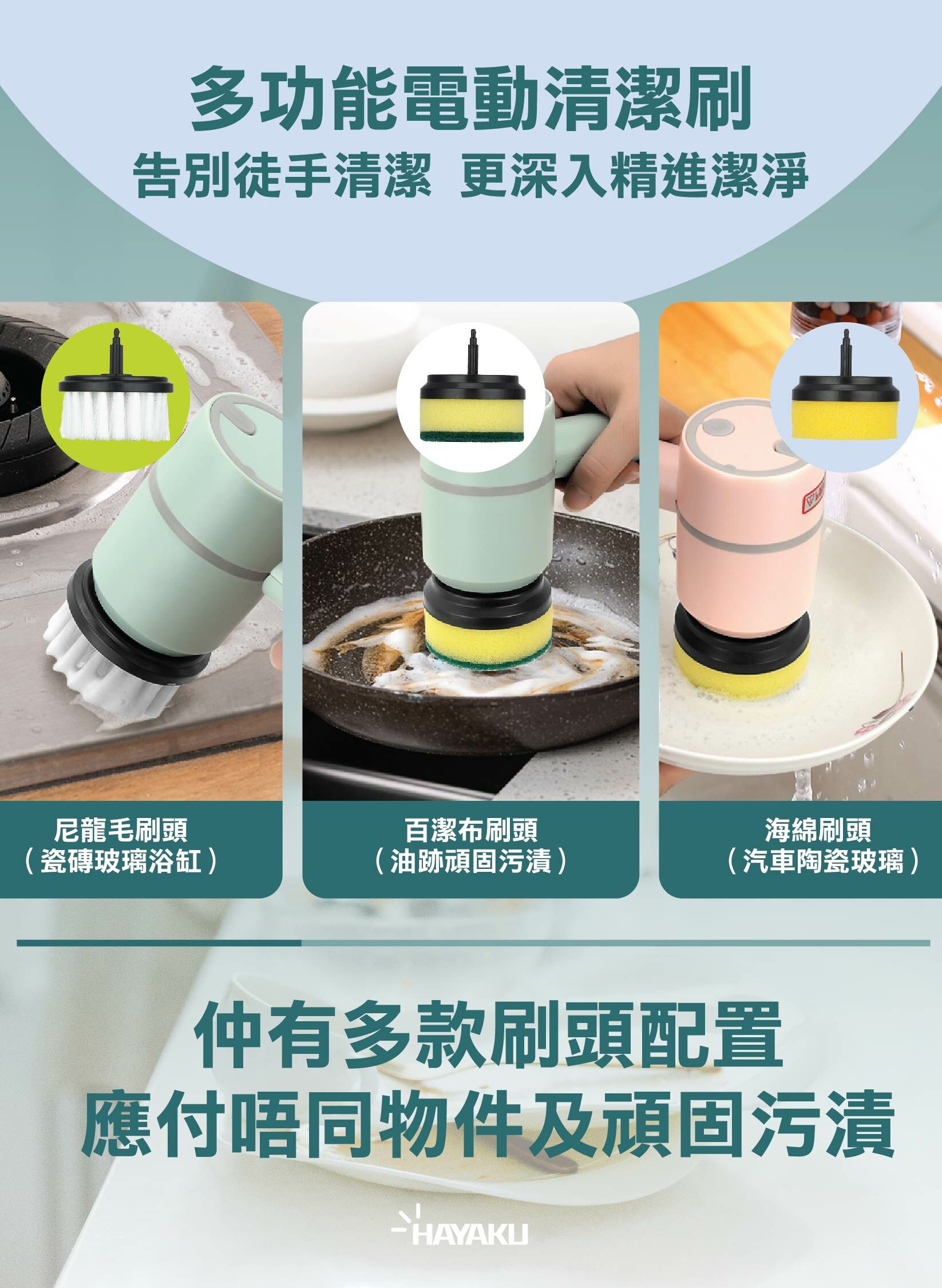 多功能電動清潔刷
告別徒手清潔 更深入精進潔淨

尼龍毛刷頭
（瓷磚玻璃浴缸）

百潔布刷頭
（油跡頑固污漬）

海綿刷頭
（汽車陶瓷玻璃）

仲有多款刷頭配置
應付唔同物件及頑固污漬

HAYAKU