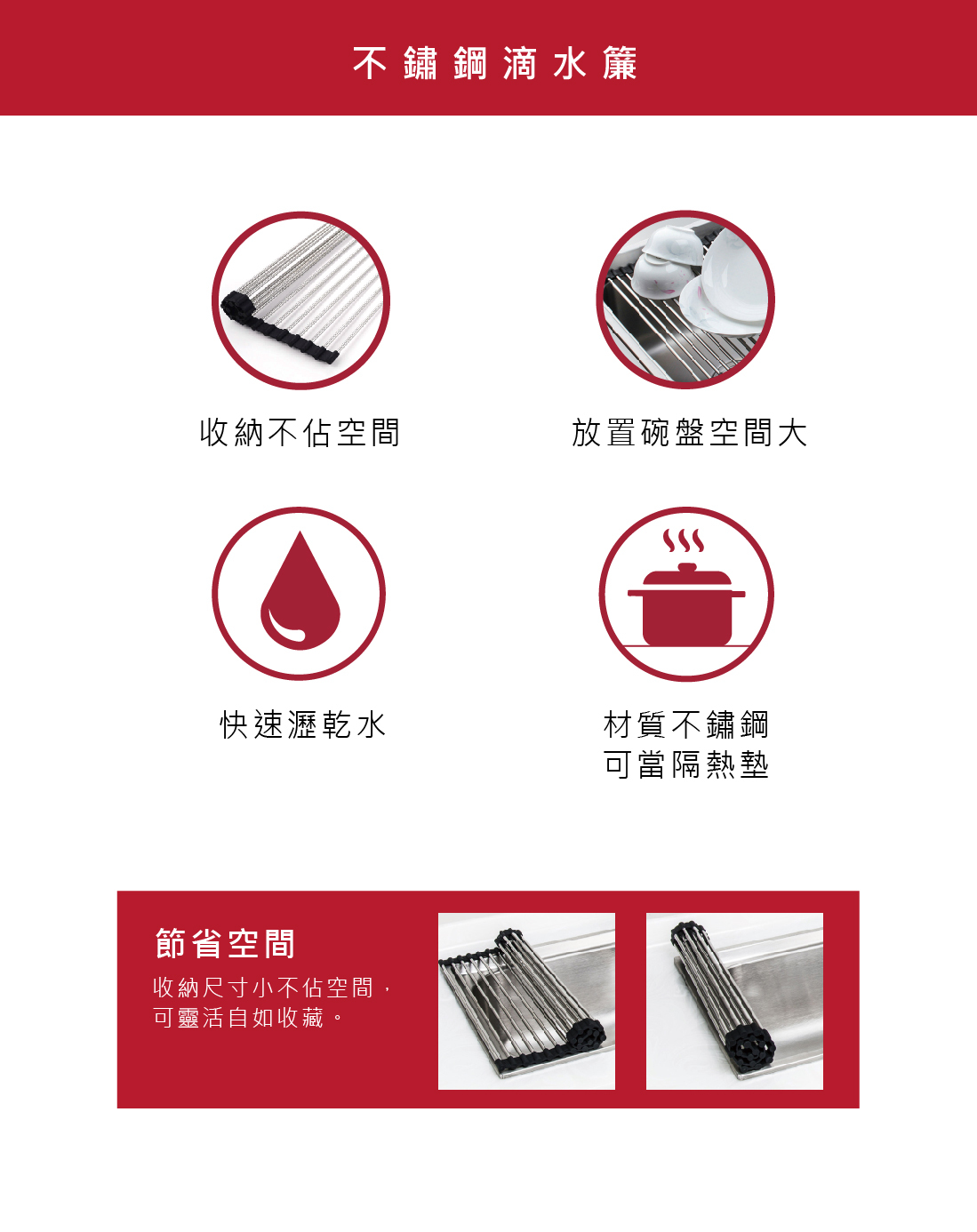 不鏽鋼滴水簾

收納不佔空間

放置碗盤空間大

快速瀝乾水

材質不鏽鋼
可當隔熱墊

節省空間

收納尺寸小不佔空間，
可靈活自如收藏。