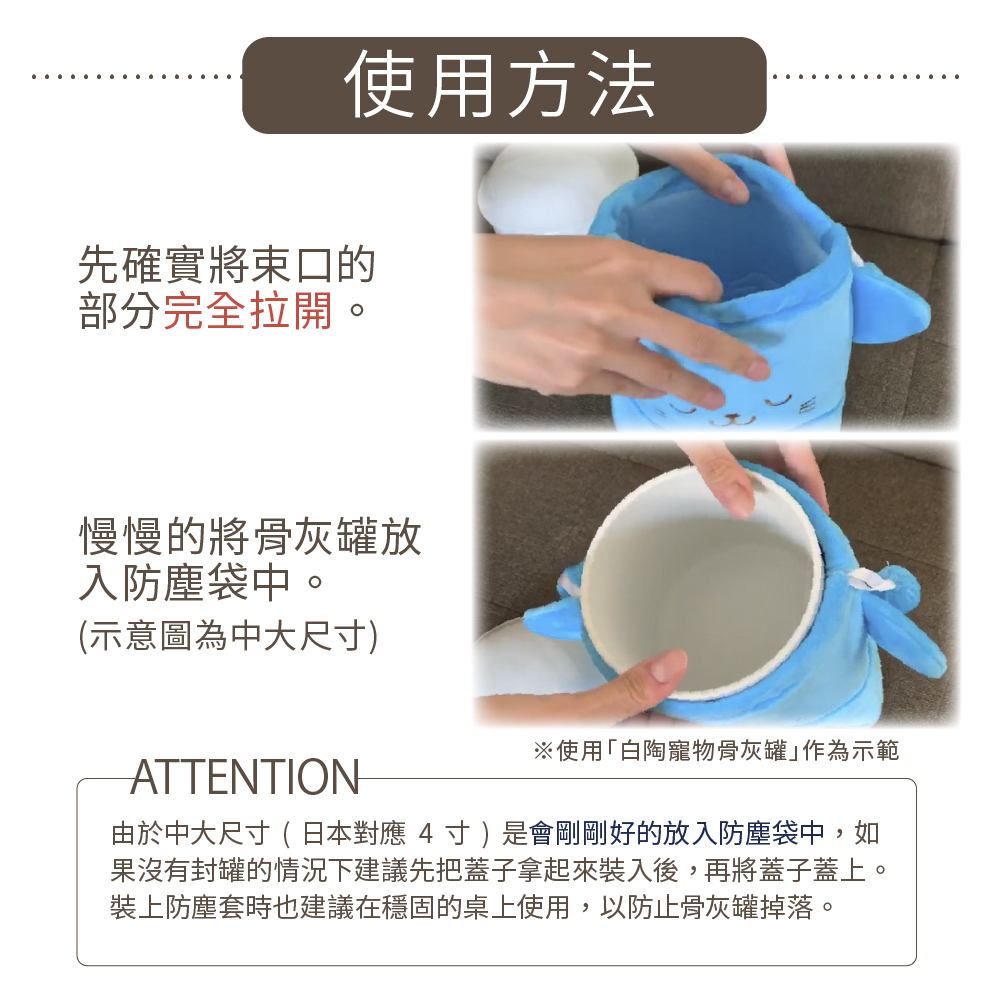 使用方法

先確實將束口的部分完全拉開。

慢慢的將骨灰罐放入防塵袋中。
(示意圖為中大尺寸)

※使用「白陶寵物骨灰罐」作為示範

ATTENTION

由於中大尺寸（日本對應 4 寸）是會剛剛好的放入防塵袋中，如果沒有封罐的情況下建議先把蓋子拿起來裝入後，再將蓋子蓋上。裝上防塵套時也建議在穩固的桌上使用，以防止骨灰罐掉落。