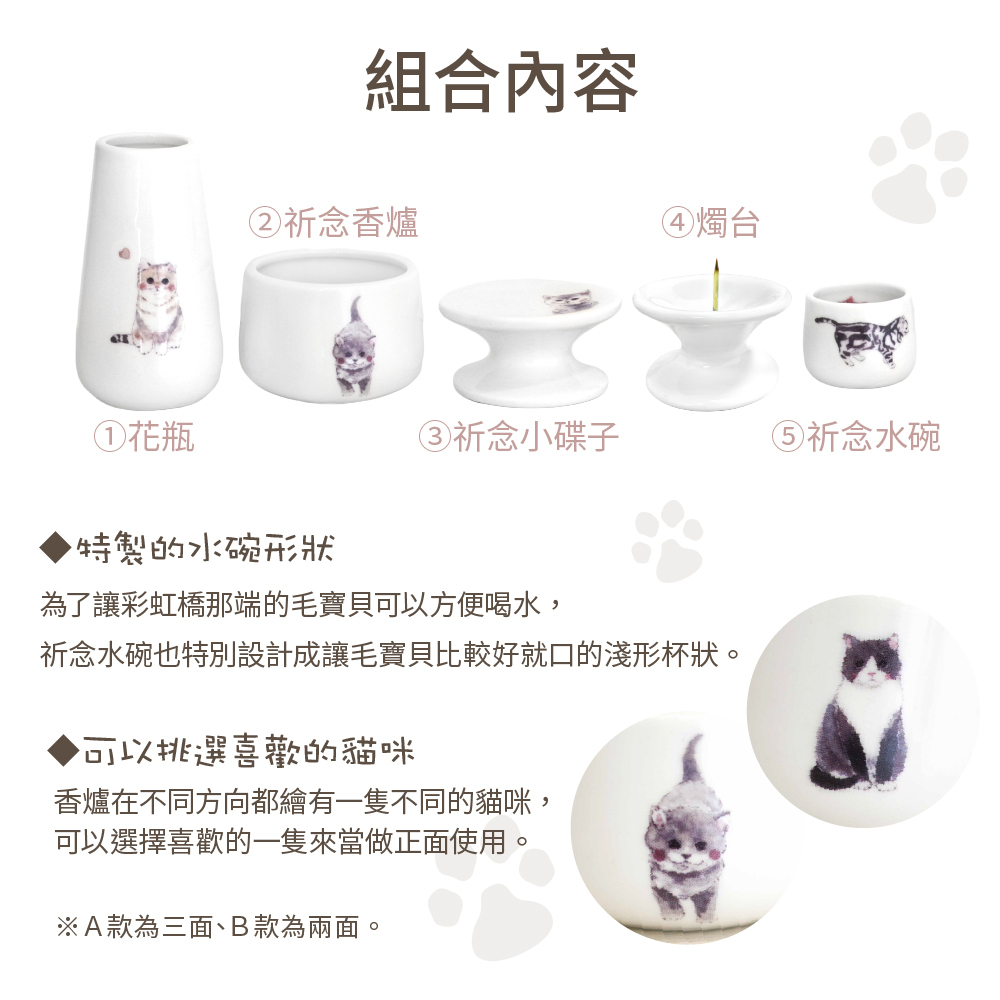 組合內容

②祈念香爐

④燭台

①花瓶

③祈念小碟子

⑤祈念水碗

◆特製的水碗形狀

為了讓彩虹橋那端的毛寶貝可以方便喝水，

祈念水碗也特別設計成讓毛寶貝比較好就口的淺形杯狀。

◆可以挑選喜歡的貓咪

香爐在不同方向都繪有一隻不同的貓咪，

可以選擇喜歡的一隻來當做正面使用。

※A款為三面、B款為兩面。