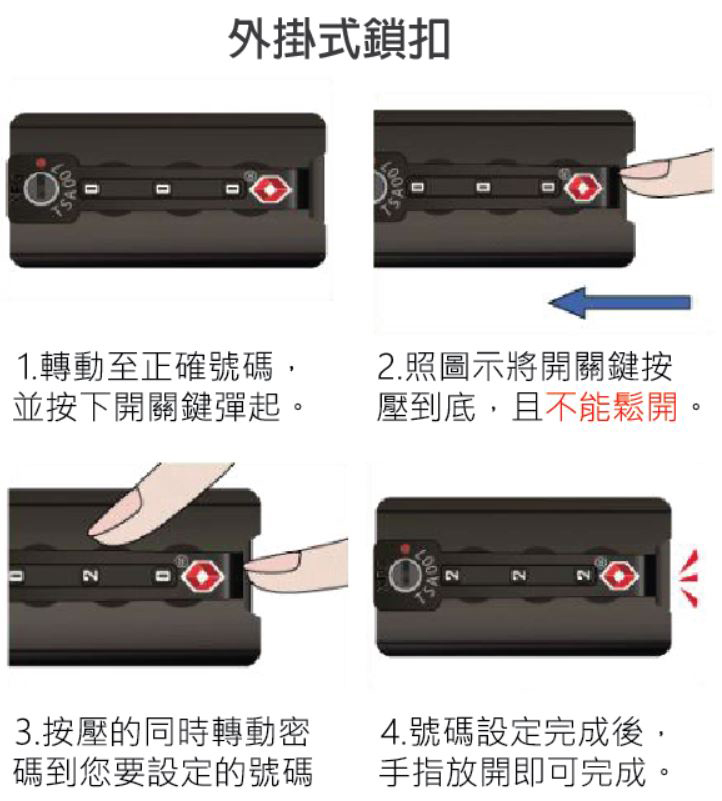 外掛式鎖扣

TSA007

0 0 0

TSA007

0 0 0

1.轉動至正確號碼，並按下開關鍵彈起。

2.照圖示將開關鍵按壓到底，且不能鬆開。

0 2 0

TSA007

2 2 2

3.按壓的同時轉動密碼到您要設定的號碼

4.號碼設定完成後，手指放開即可完成。