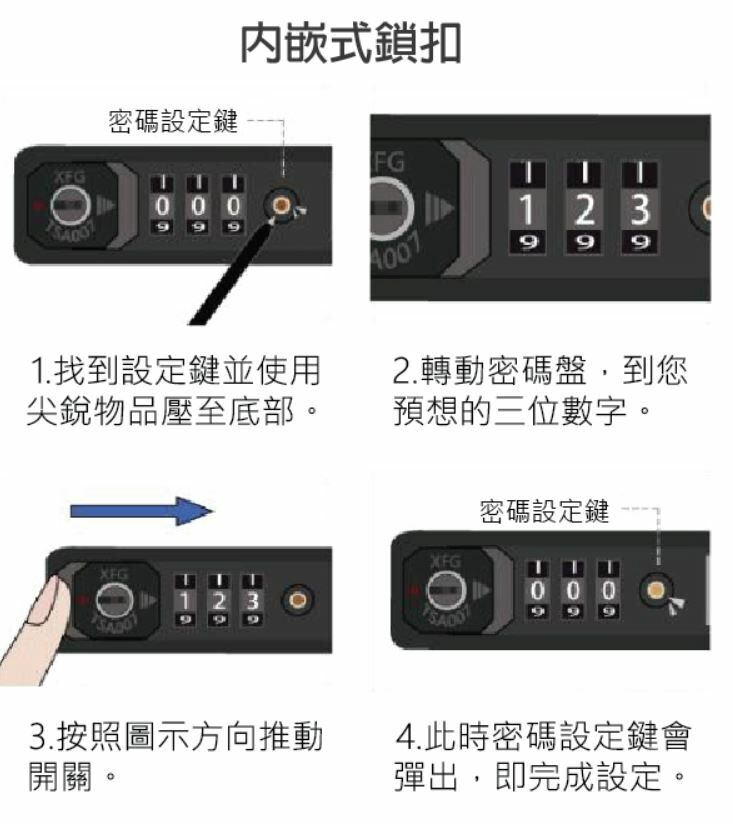 內嵌式鎖扣

密碼設定鍵

XFG
TSA007

0 0 0
9 9 9

XFG
A007

1 2 3
9 9 9

1.找到設定鍵並使用尖銳物品壓至底部。

2.轉動密碼盤，到您預想的三位數字。

XFG
TSA007

1 2 3
9 9 9

密碼設定鍵

XFG
TSA007

0 0 0
9 9 9

3.按照圖示方向推動開關。

4.此時密碼設定鍵會彈出，即完成設定。