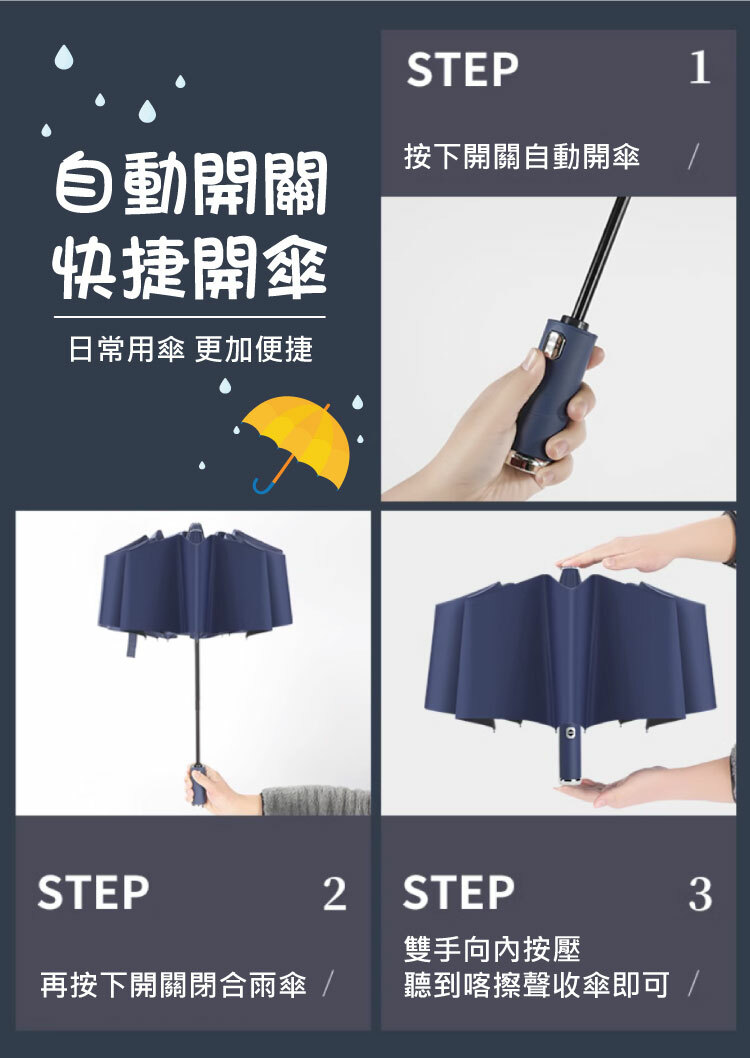 自動開關
快捷開傘

日常用傘 更加便捷

STEP 1

按下開關自動開傘 /

STEP 2

再按下開關閉合雨傘 /

STEP 3

雙手向內按壓
聽到喀擦聲收傘即可 /