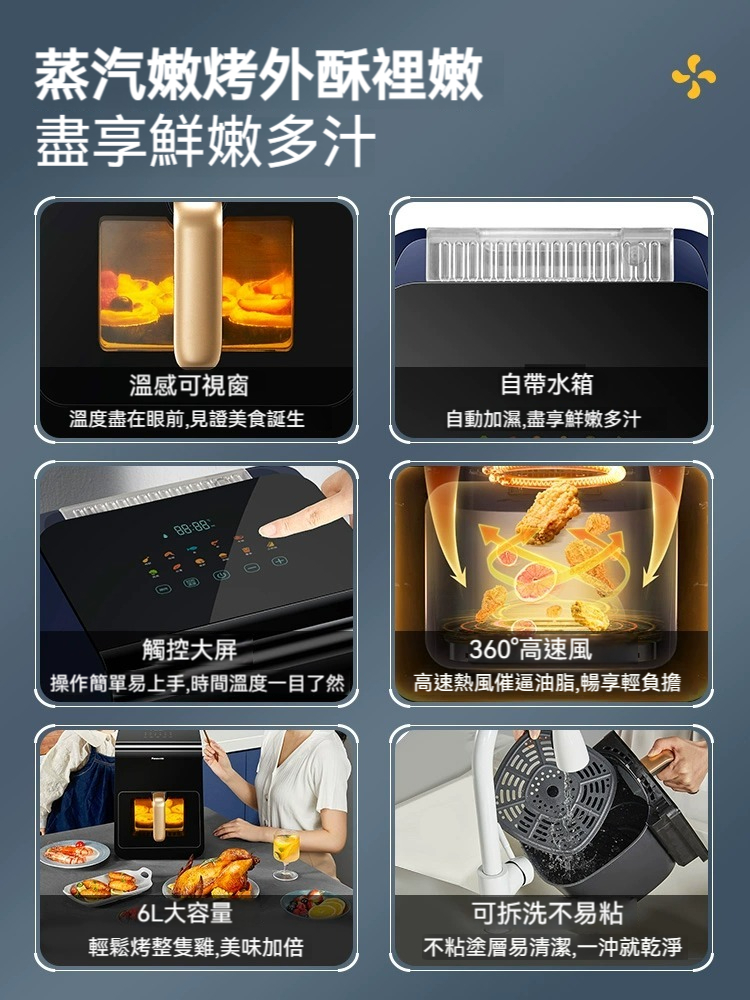 蒸汽嫩烤外酥裡嫩
盡享鮮嫩多汁

溫感可視窗
溫度盡在眼前,見證美食誕生

自帶水箱
自動加濕,盡享鮮嫩多汁

88:88

觸控大屏
操作簡單易上手,時間溫度一目了然

360°高速風
高速熱風催逼油脂,暢享輕負擔

6L大容量
輕鬆烤整隻雞,美味加倍

可拆洗不易粘
不粘塗層易清潔,一沖就乾淨