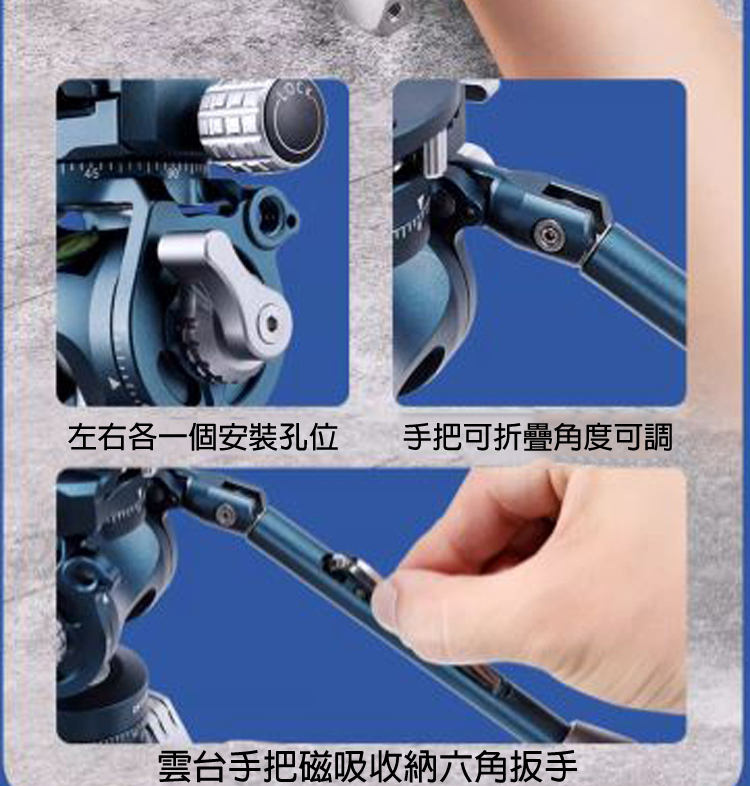 LOCK

45 90

左右各一個安裝孔位

手把可折疊角度可調

雲台手把磁吸收納六角扳手