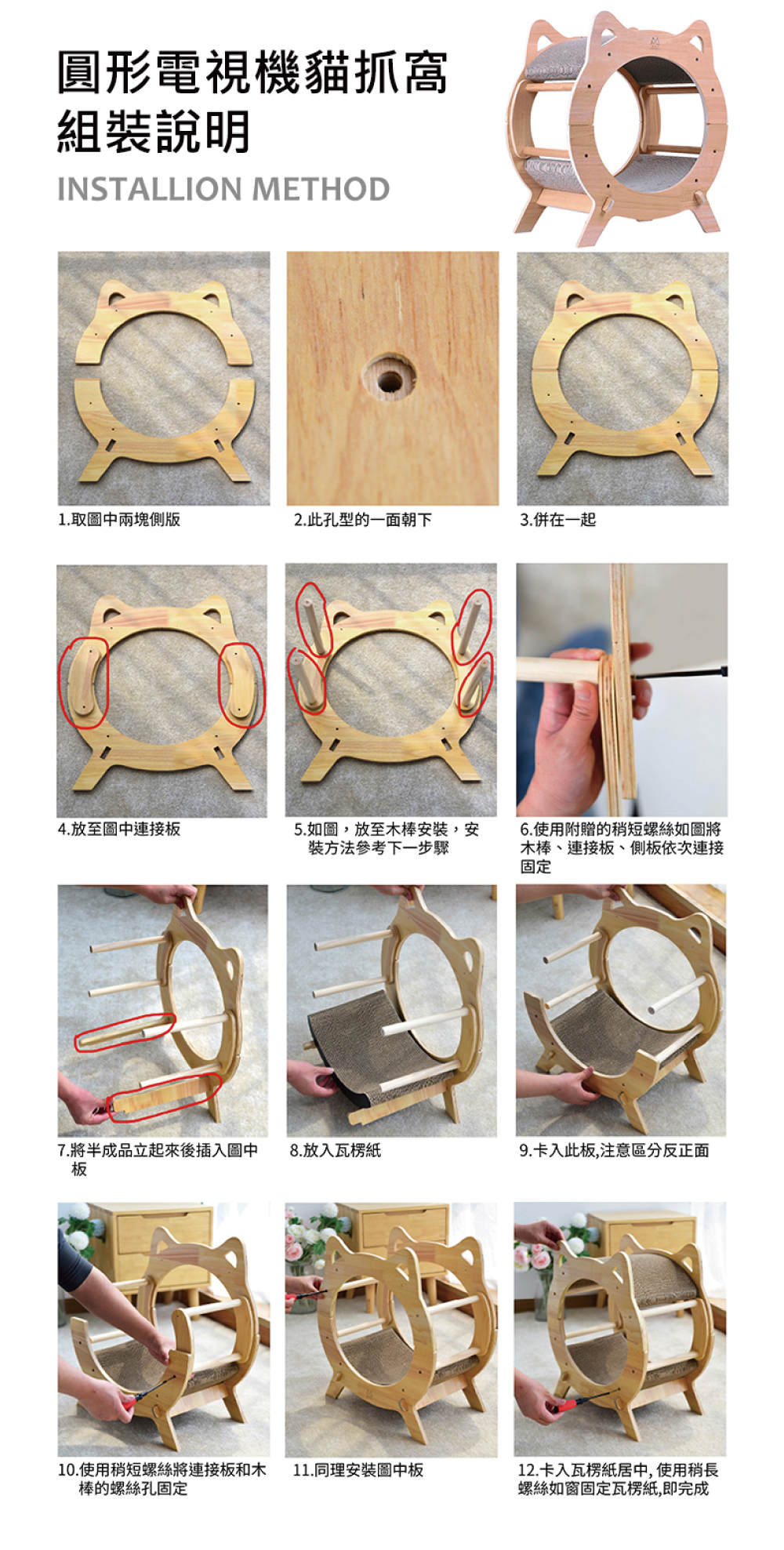 圓形電視機貓抓窩
組裝說明
INSTALLION METHOD

1.取圖中兩塊側版

2.此孔型的一面朝下

3.併在一起

4.放至圖中連接板

5.如圖，放至木棒安裝，安裝方法參考下一步驟

6.使用附贈的稍短螺絲如圖將木棒、連接板、側板依次連接固定

7.將半成品立起來後插入圖中板

8.放入瓦楞紙

9.卡入此板,注意區分反正面

10.使用稍短螺絲將連接板和木棒的螺絲孔固定

11.同理安裝圖中板

12.卡入瓦楞紙居中, 使用稍長螺絲如窗固定瓦楞紙,即完成