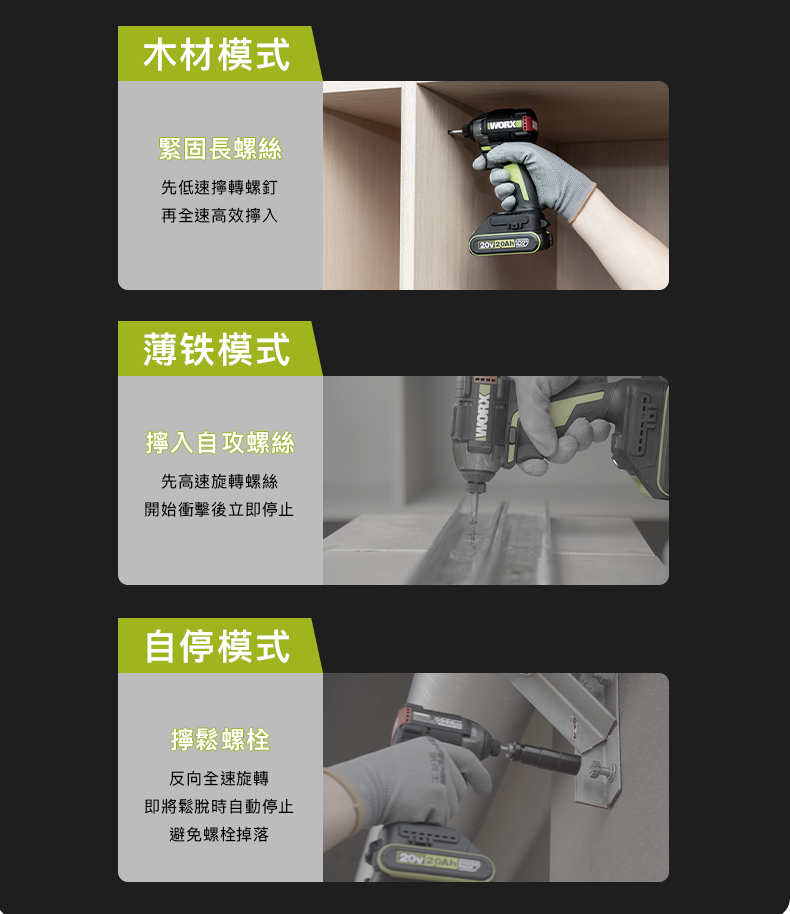 木材模式

緊固長螺絲

先低速擰轉螺釘
再全速高效擰入

WORX
20V 2.0Ah

薄铁模式

擰入自攻螺絲

先高速旋轉螺絲
開始衝擊後立即停止

WORX

自停模式

擰鬆螺栓

反向全速旋轉
即將鬆脫時自動停止
避免螺栓掉落

20V 2.0Ah